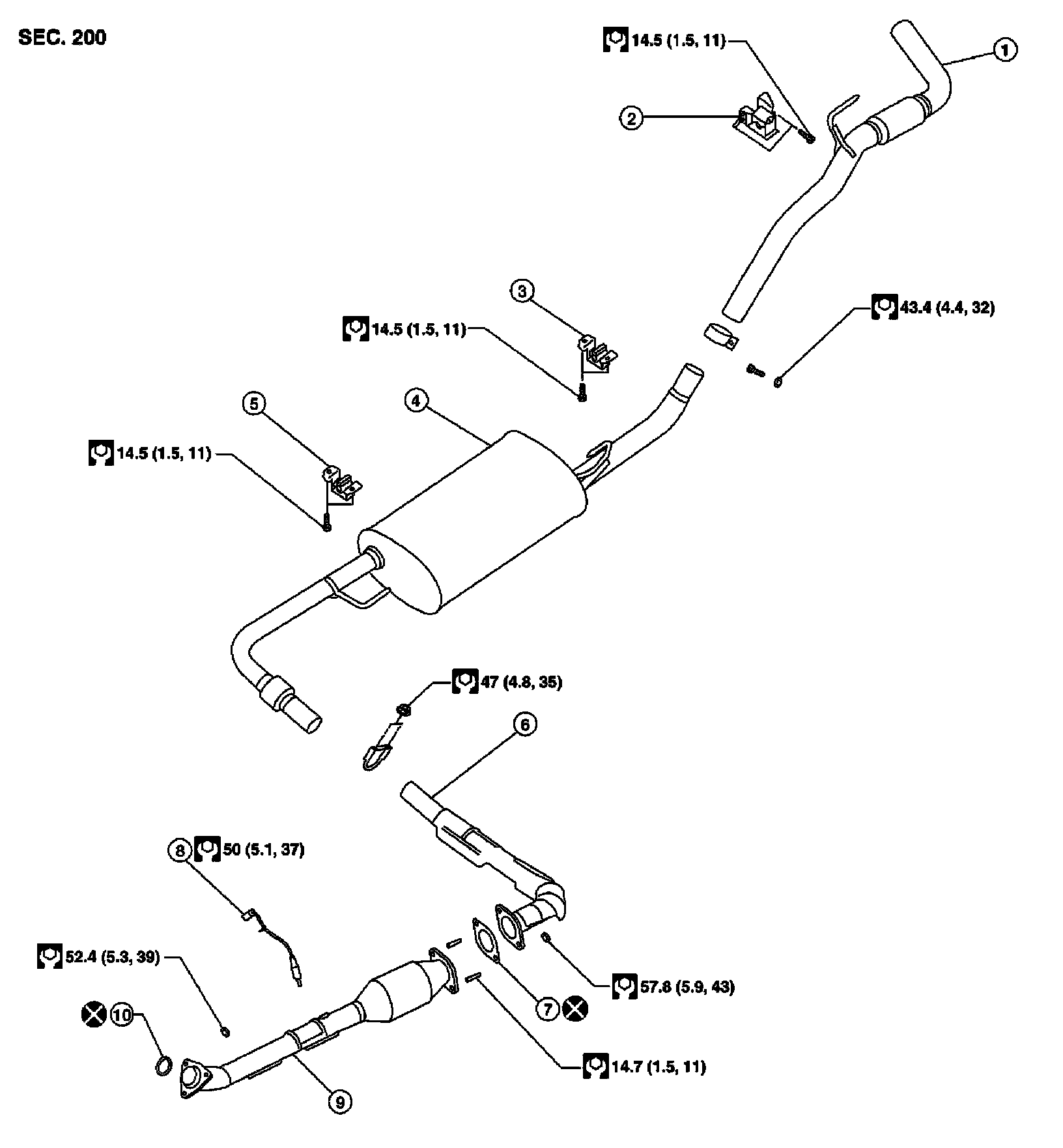 SEC. 200

14.5 (1.5, 11)

1

2

3

14.5 (1.5, 11)

43.4 (4.4, 32)

5

4

14.5 (1.5, 11)

47 (4.8, 35)

6

8

50 (5.1, 37)

52.4 (5.3, 39)

57.8 (5.9, 43)

7

10

14.7 (1.5, 11)

9