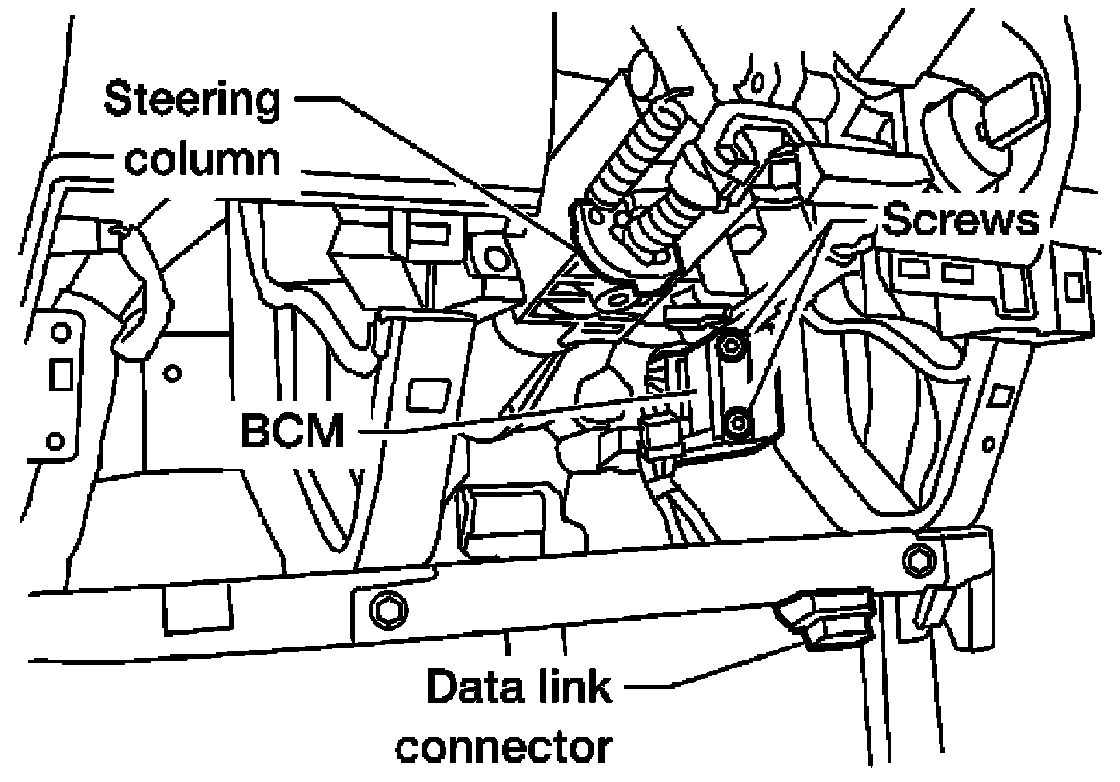 Steering column

Screws

BCM

Data link connector