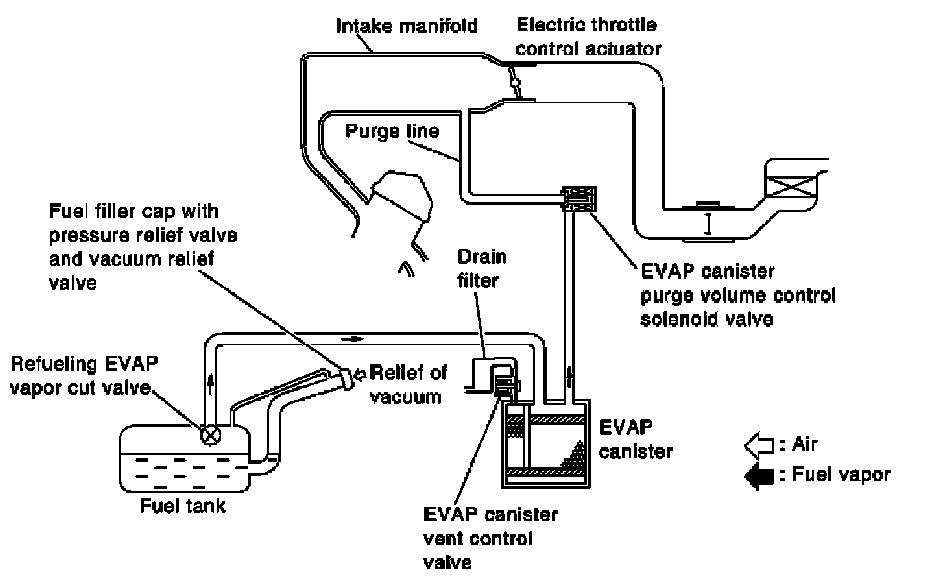 Intake manifold

Electric throttle control actuator

Purge line

Fuel filler cap with pressure relief valve and vacuum relief valve

Drain filter

EVAP canister purge volume control solenoid valve

Refueling EVAP vapor cut valve

Relief of vacuum

EVAP canister

: Air

: Fuel vapor

Fuel tank

EVAP canister vent control valve