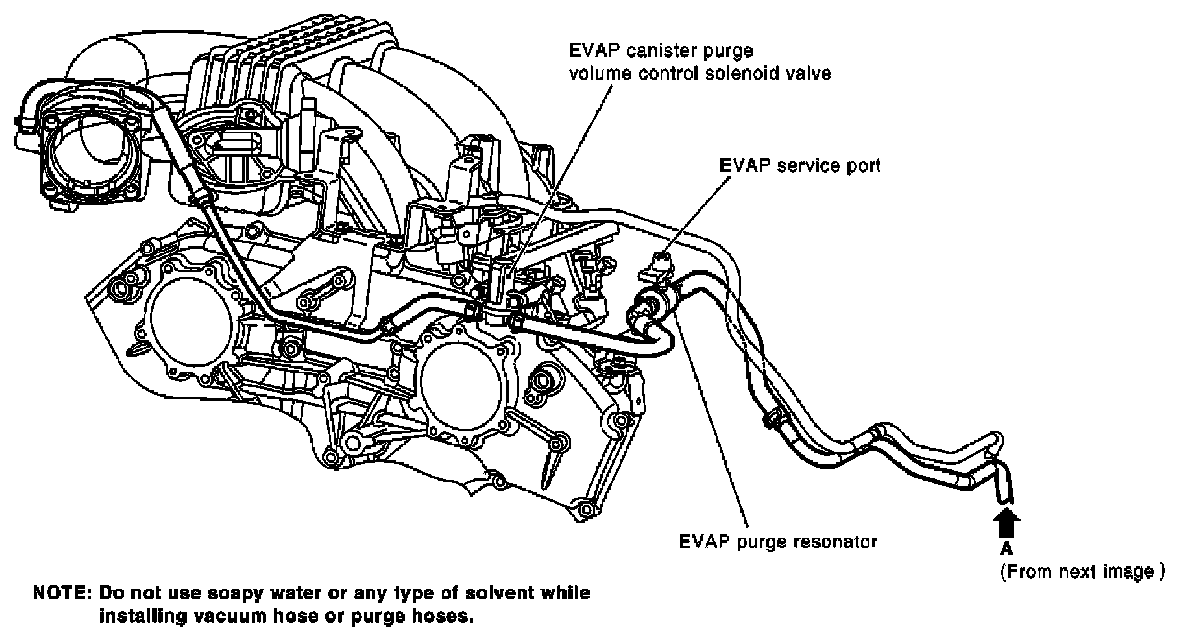 EVAP canister purge volume control solenoid valve

EVAP service port

EVAP purge resonator

A
(From next image )

NOTE: Do not use soapy water or any type of solvent while installing vacuum hose or purge hoses.