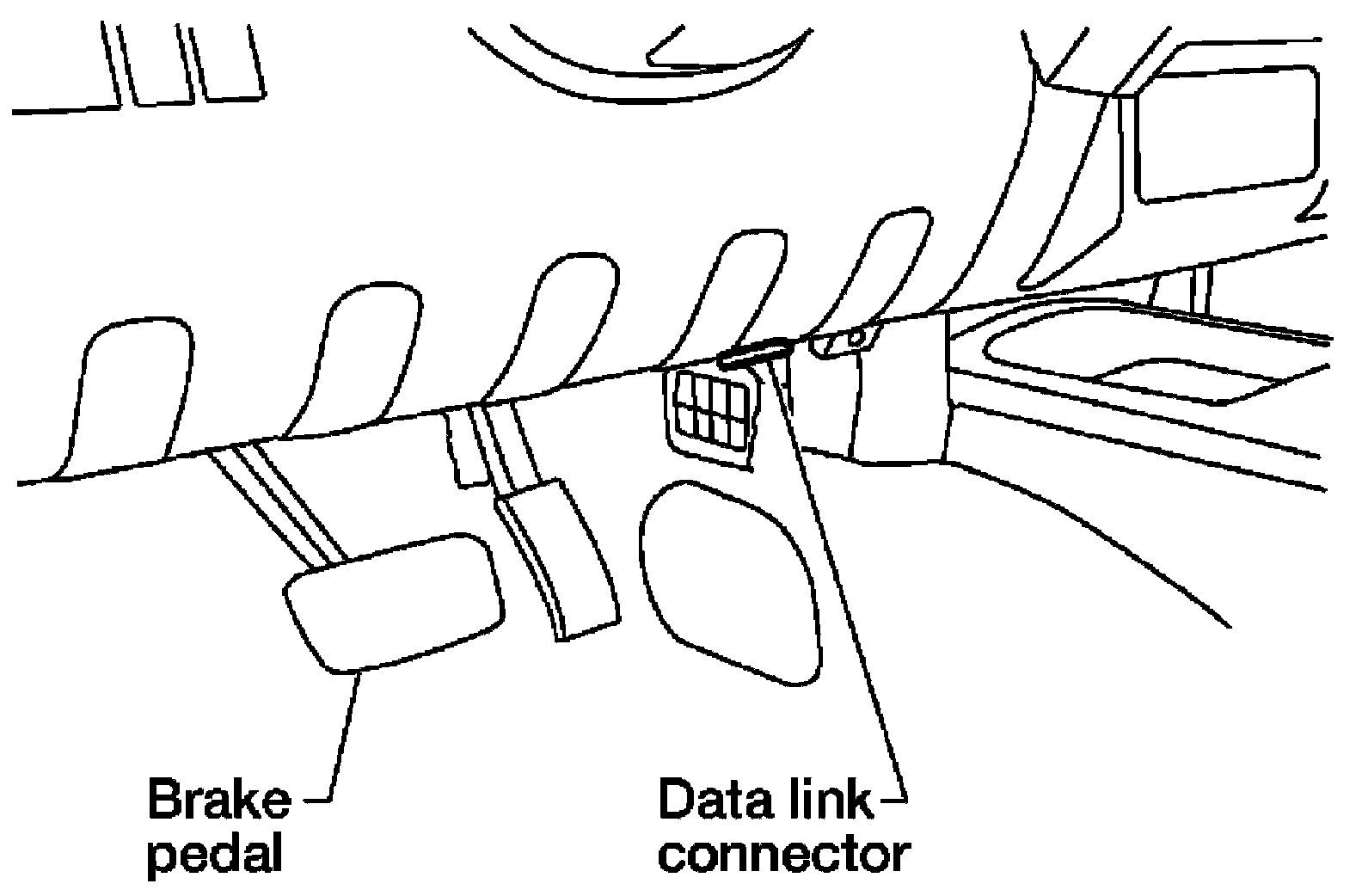 Brake pedal

Data link connector