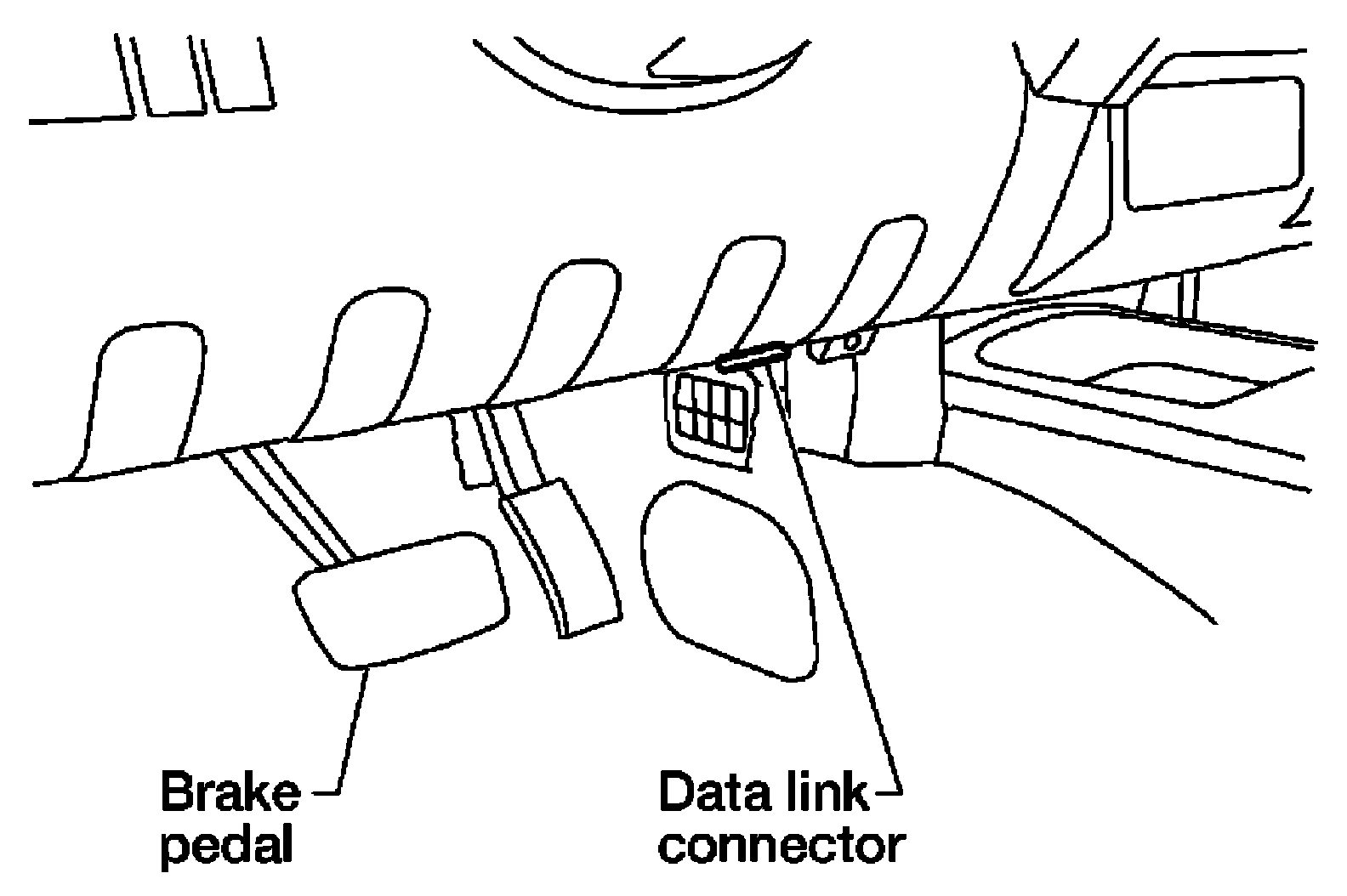 Brake pedal

Data link connector