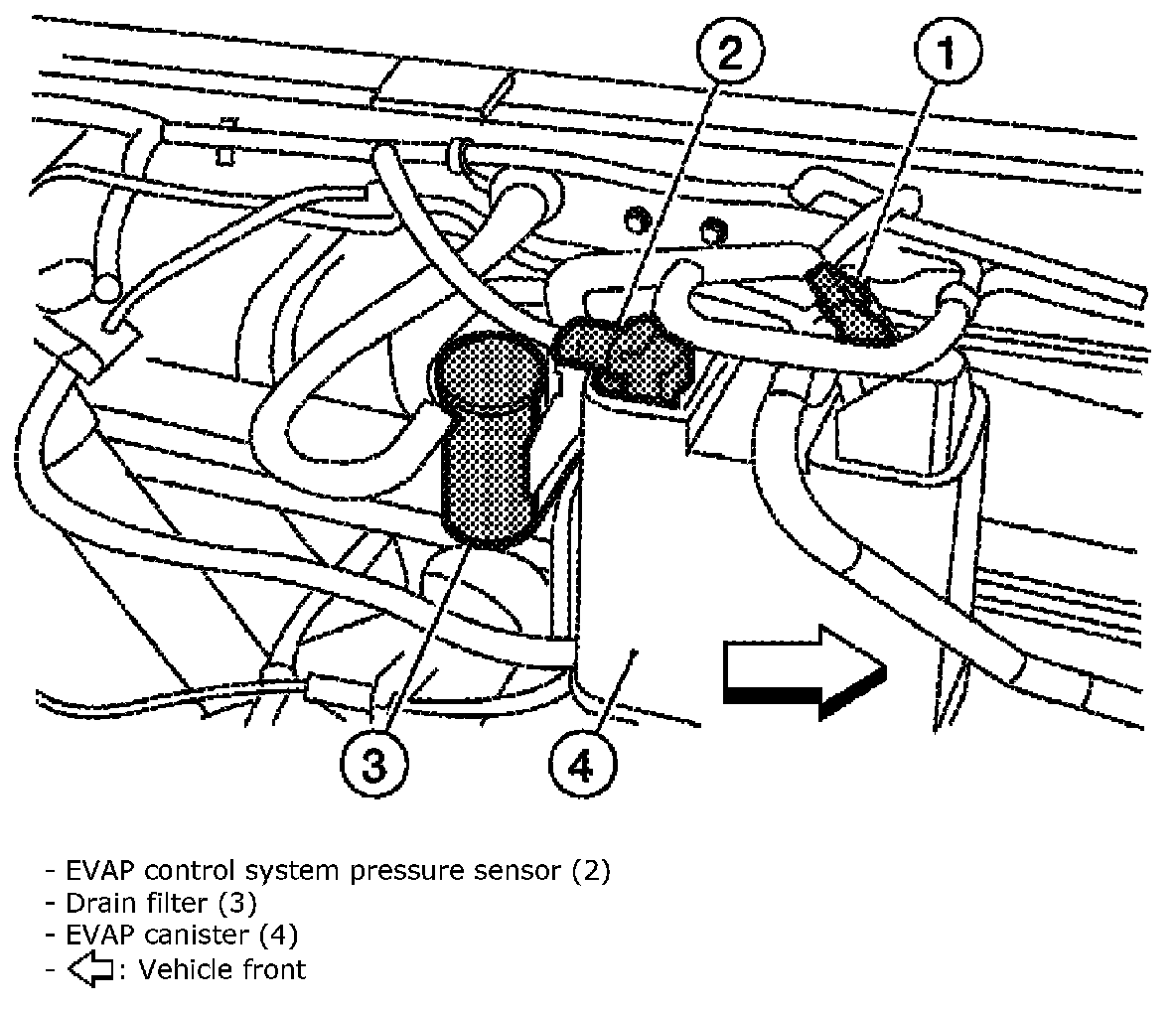 2
1
3
4

- EVAP control system pressure sensor (2)
- Drain filter (3)
- EVAP canister (4)
- ⇦: Vehicle front