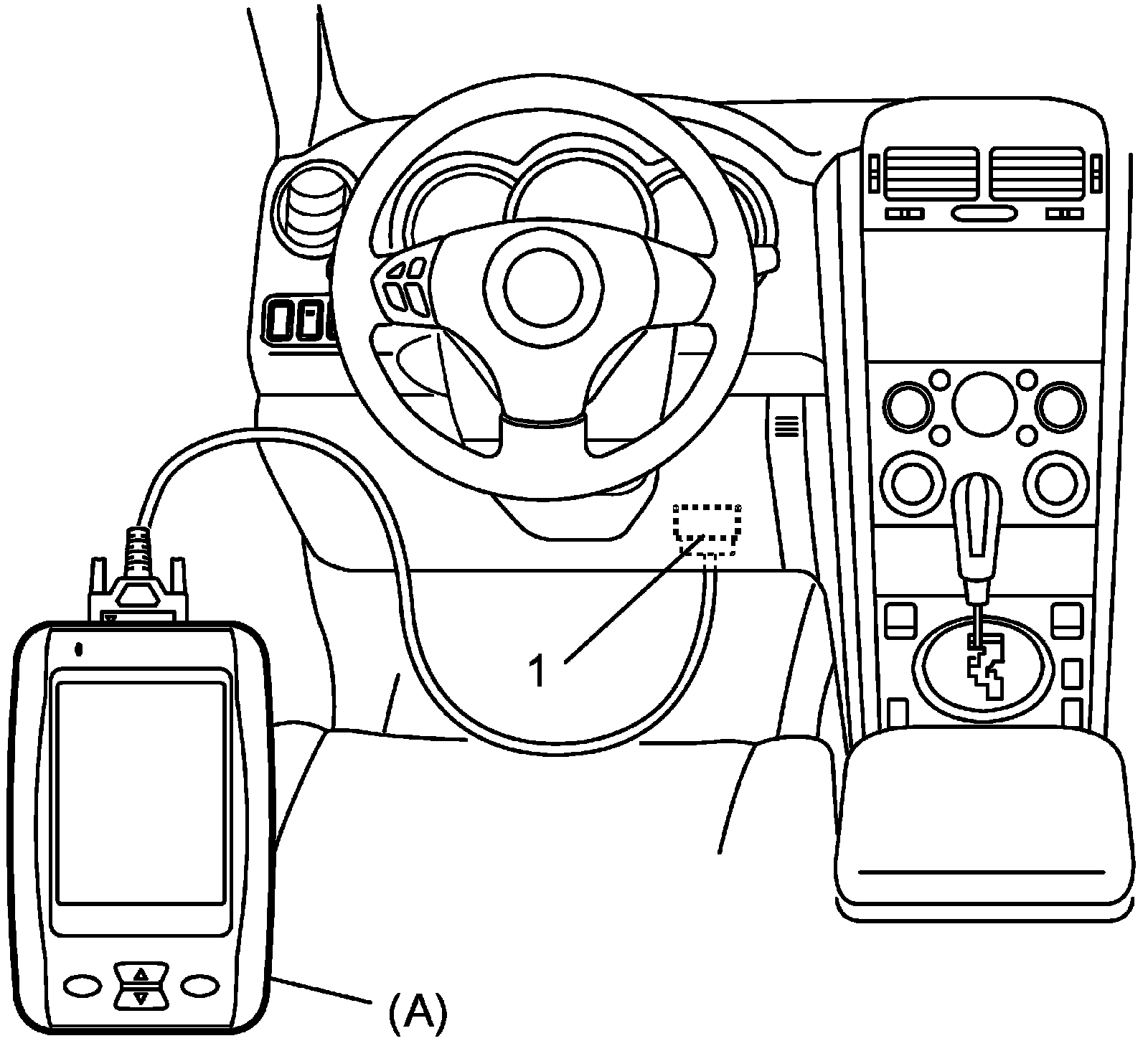 1

(A)