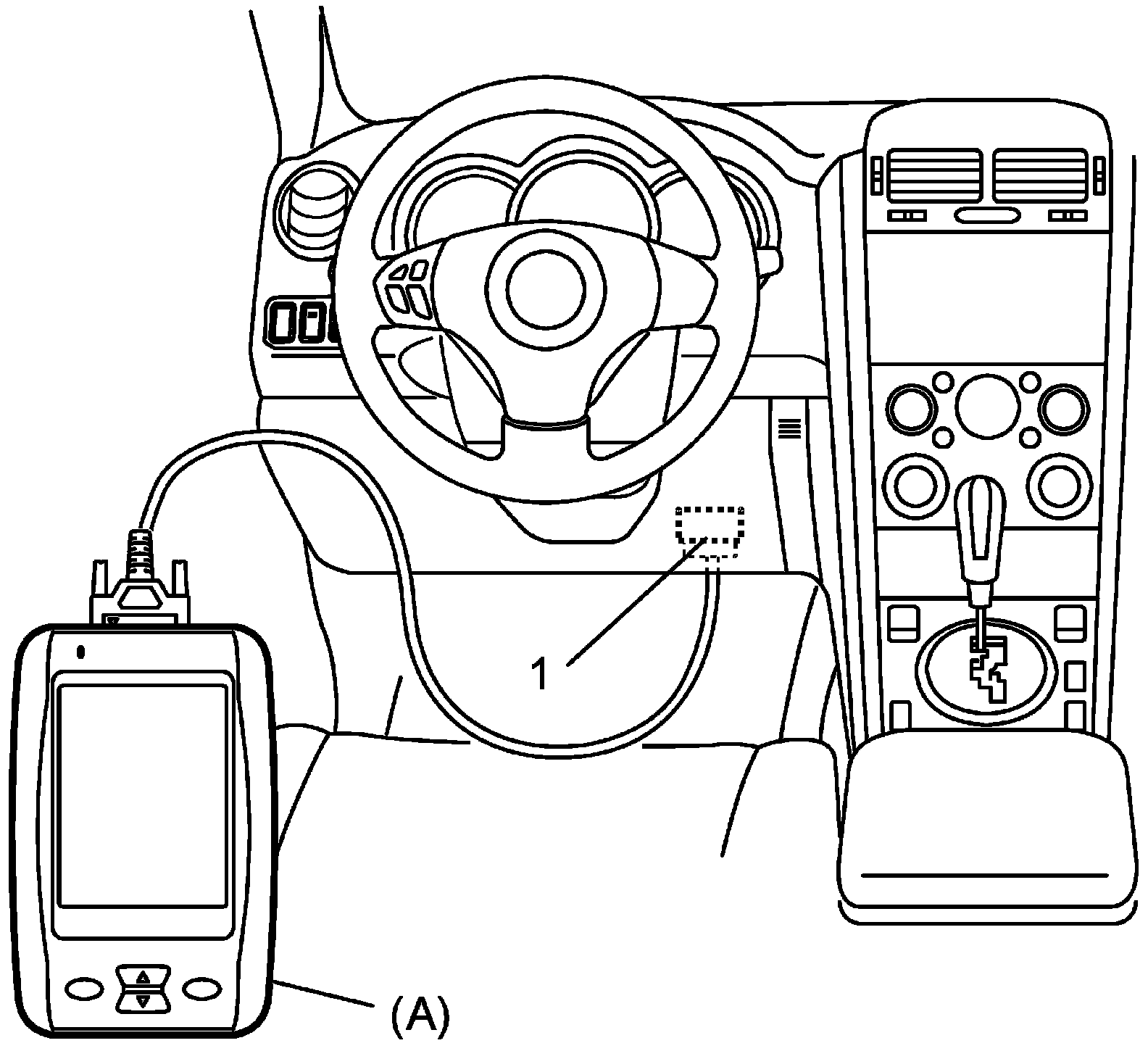 1

(A)