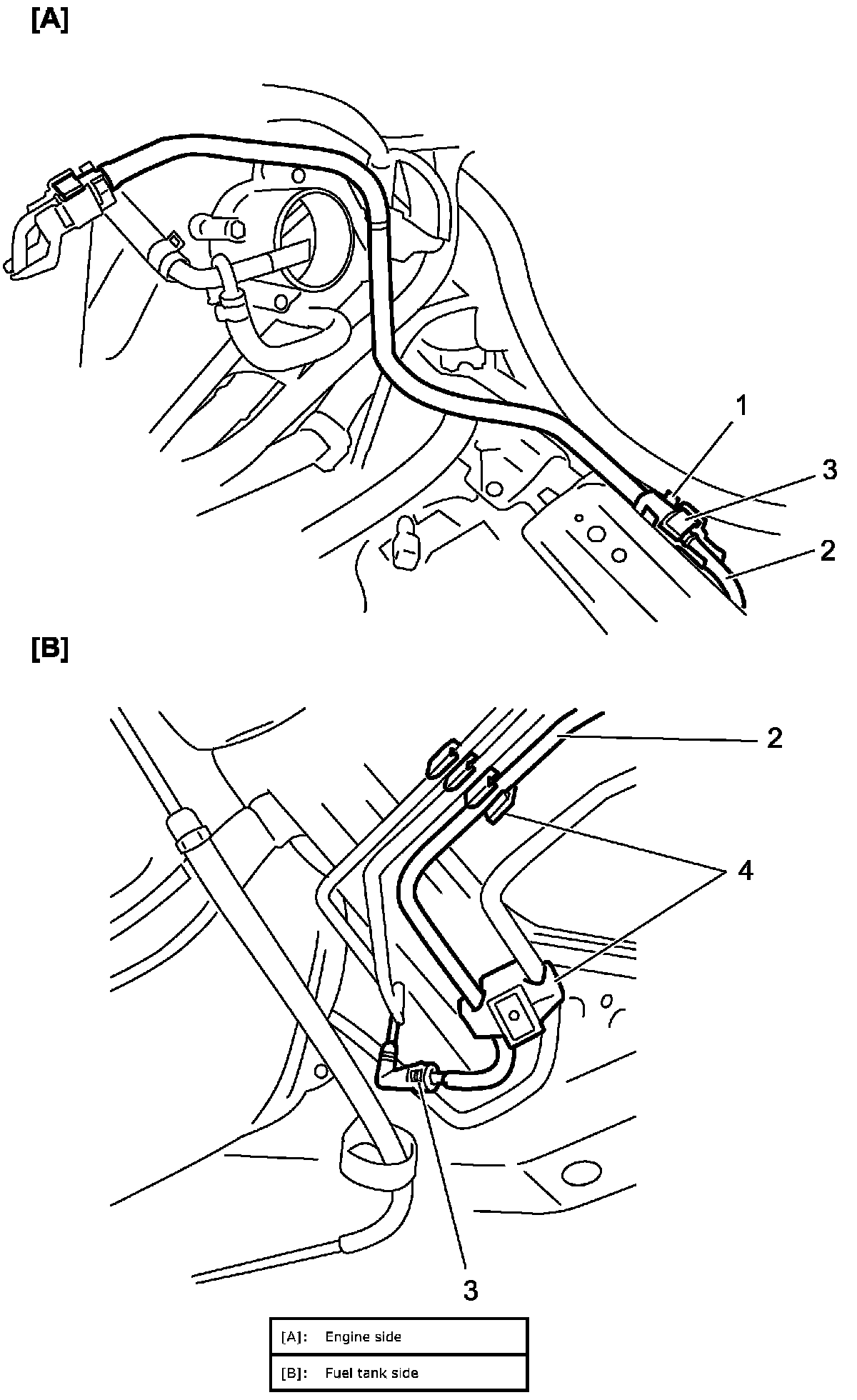 [A]

1
3
2

[B]

2
4
3

| [A]: | Engine side |
|---|---|
| [B]: | Fuel tank side |