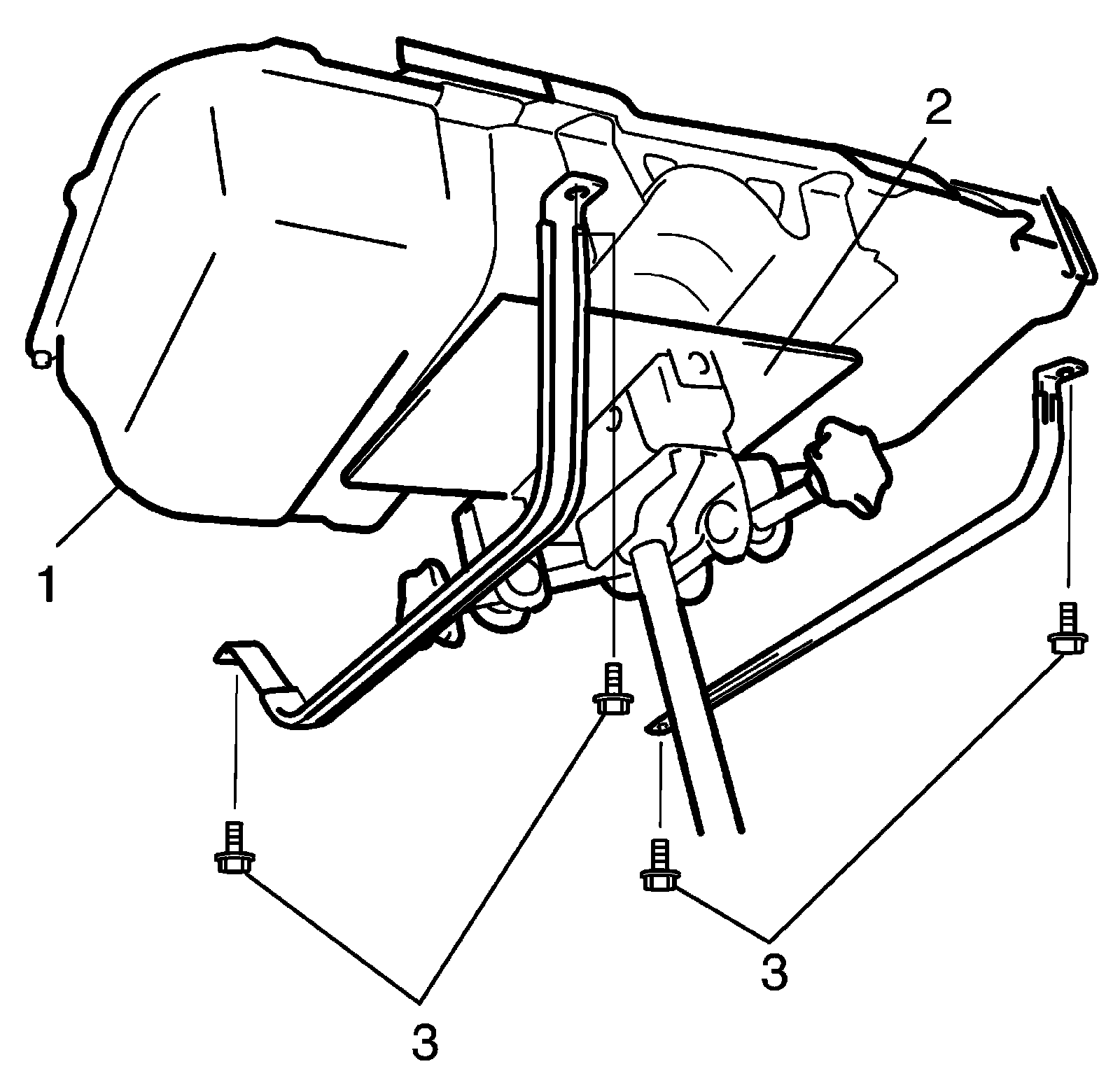 2
1
3
3