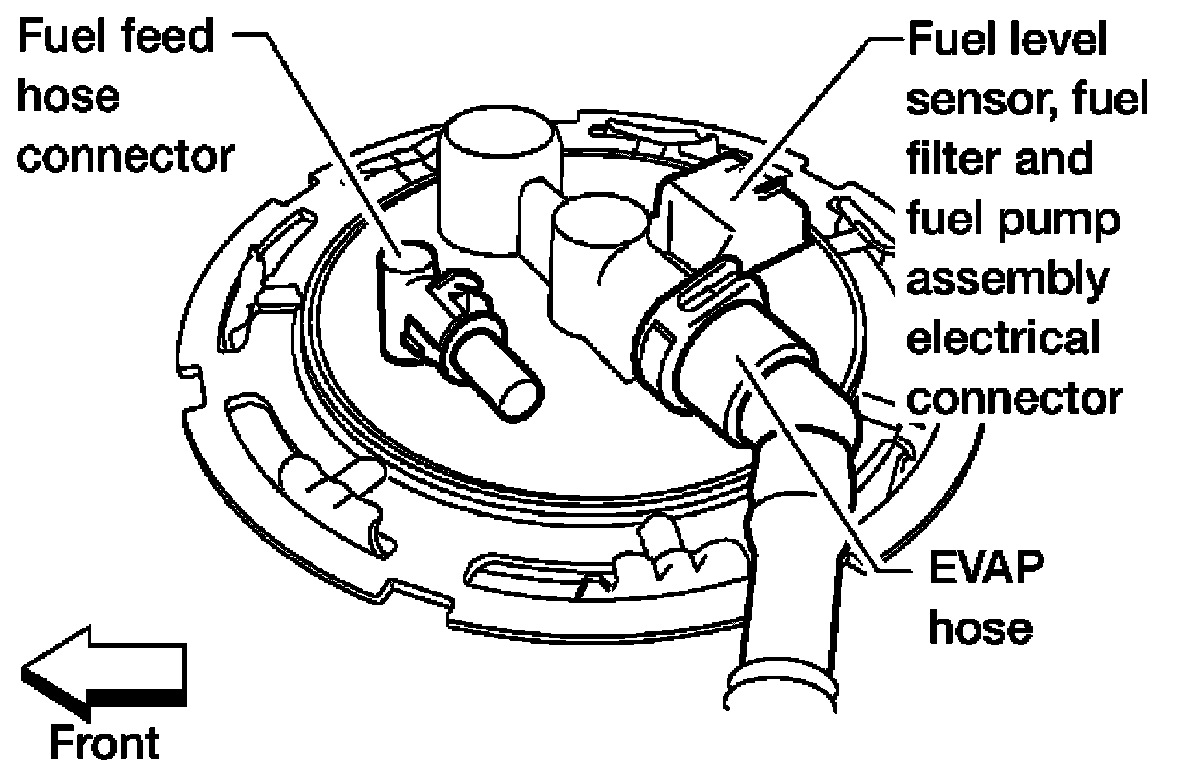 Fuel feed hose connector

Fuel level sensor, fuel filter and fuel pump assembly electrical connector

EVAP hose

Front