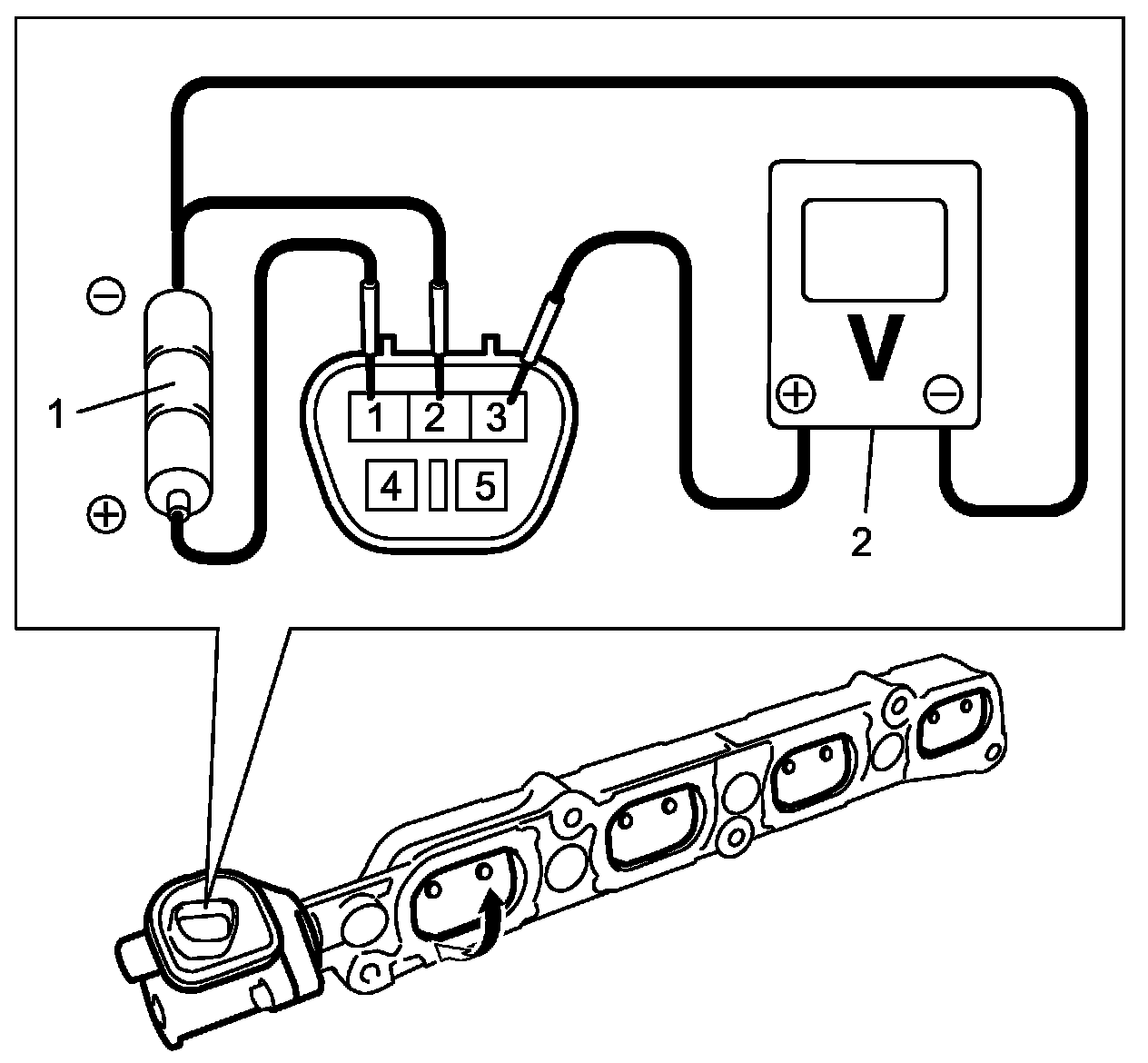 ⊖
1
⊕
1 2 3
4 5
V
⊕ ⊖
2