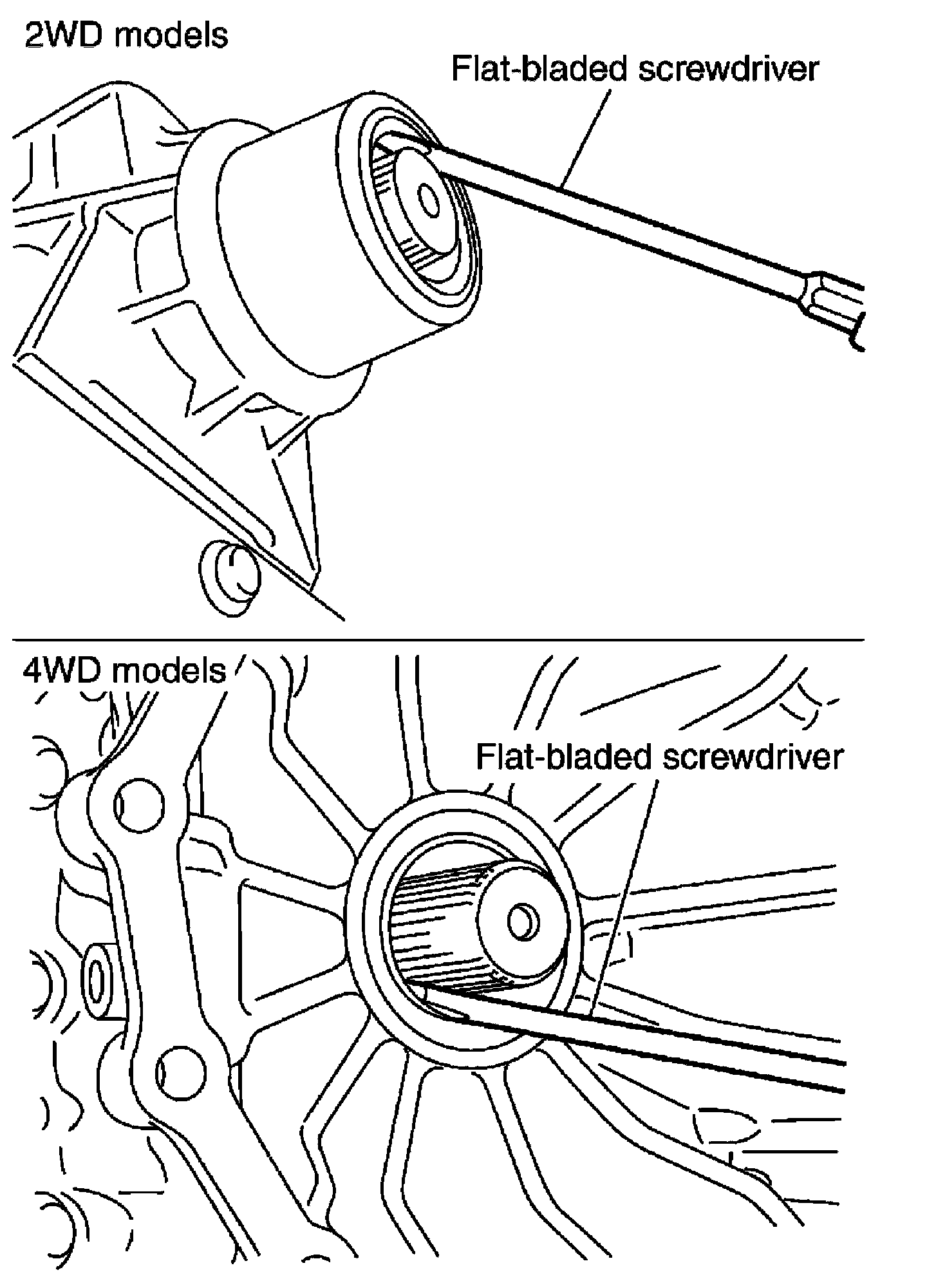 2WD models

Flat-bladed screwdriver

4WD models

Flat-bladed screwdriver