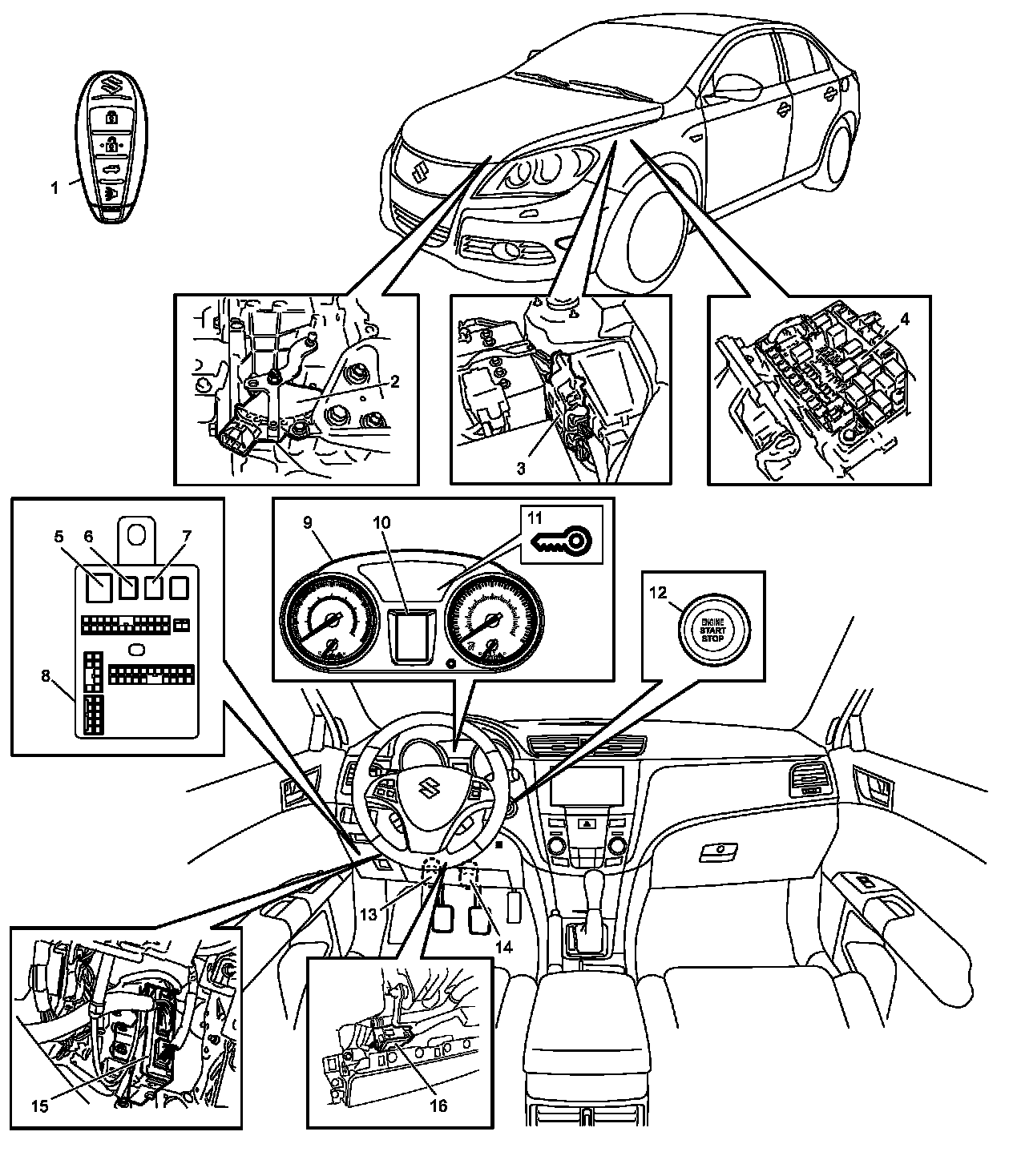 1
2
3
4
5
6
7
8
9
10
11
12
ENGINE START STOP
13
14
15
16