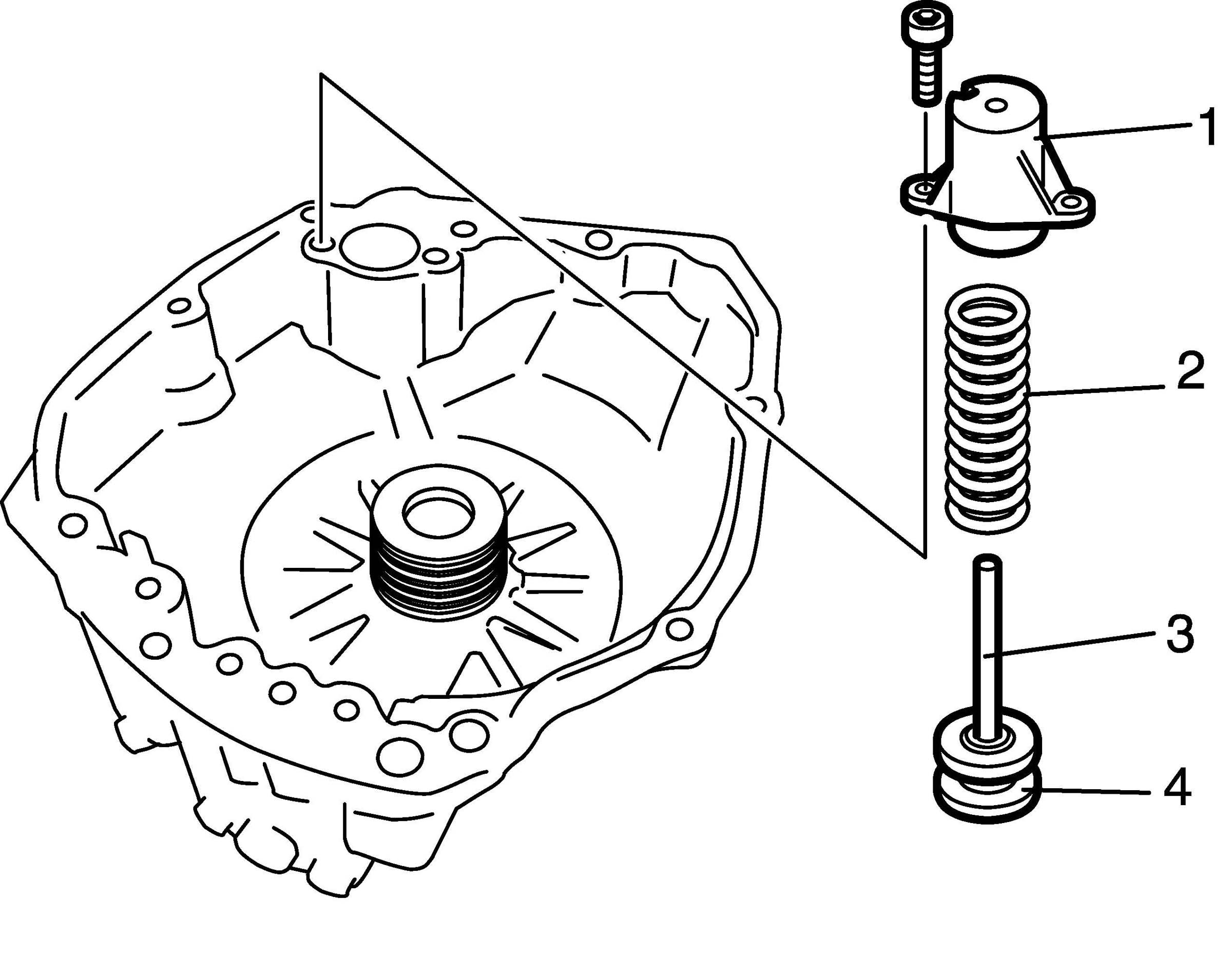 1
2
3
4