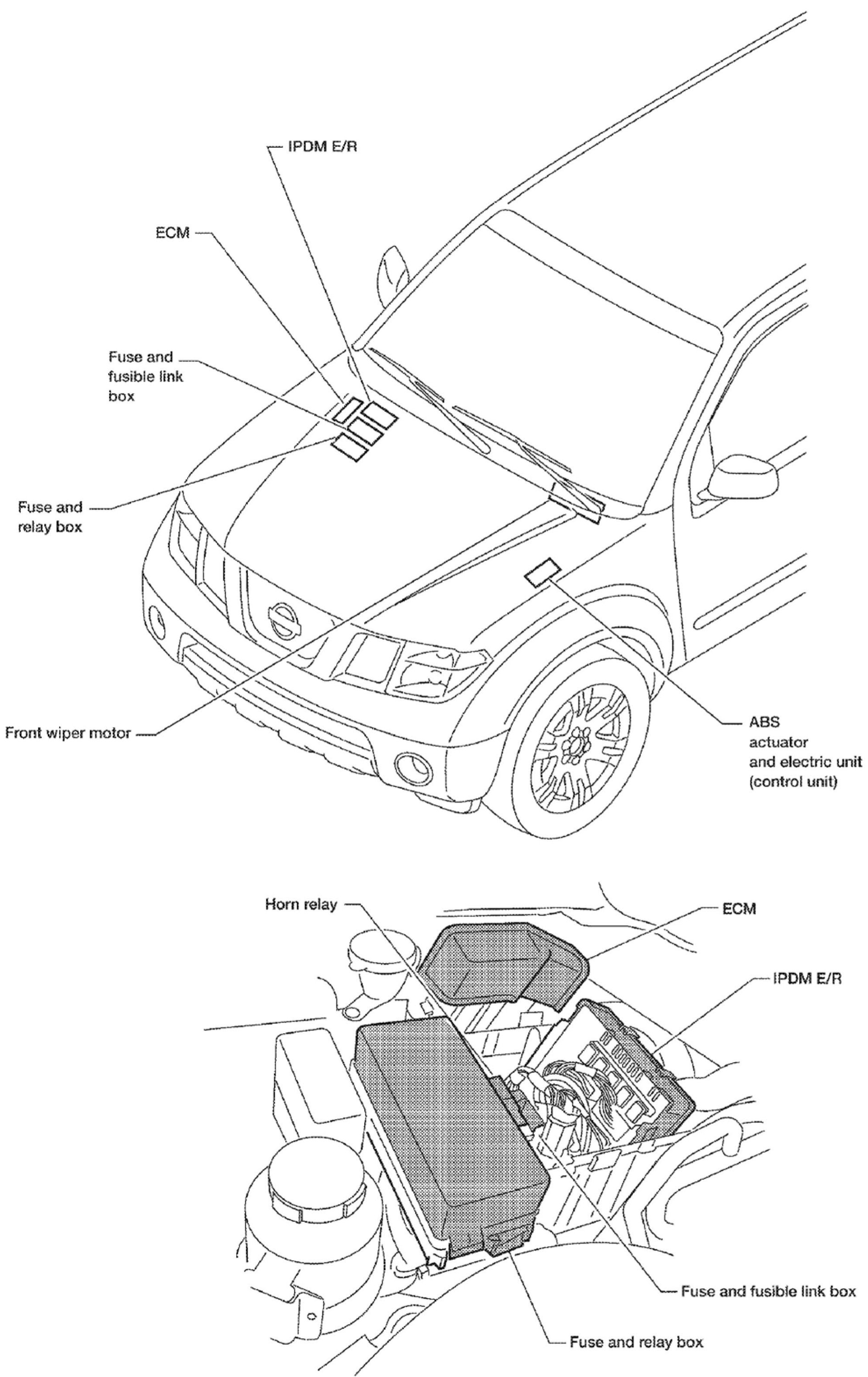 IPDM E/R

ECM

Fuse and fusible link box

Fuse and relay box

Front wiper motor

ABS actuator and electric unit (control unit)

Horn relay

ECM

IPDM E/R

Fuse and fusible link box

Fuse and relay box