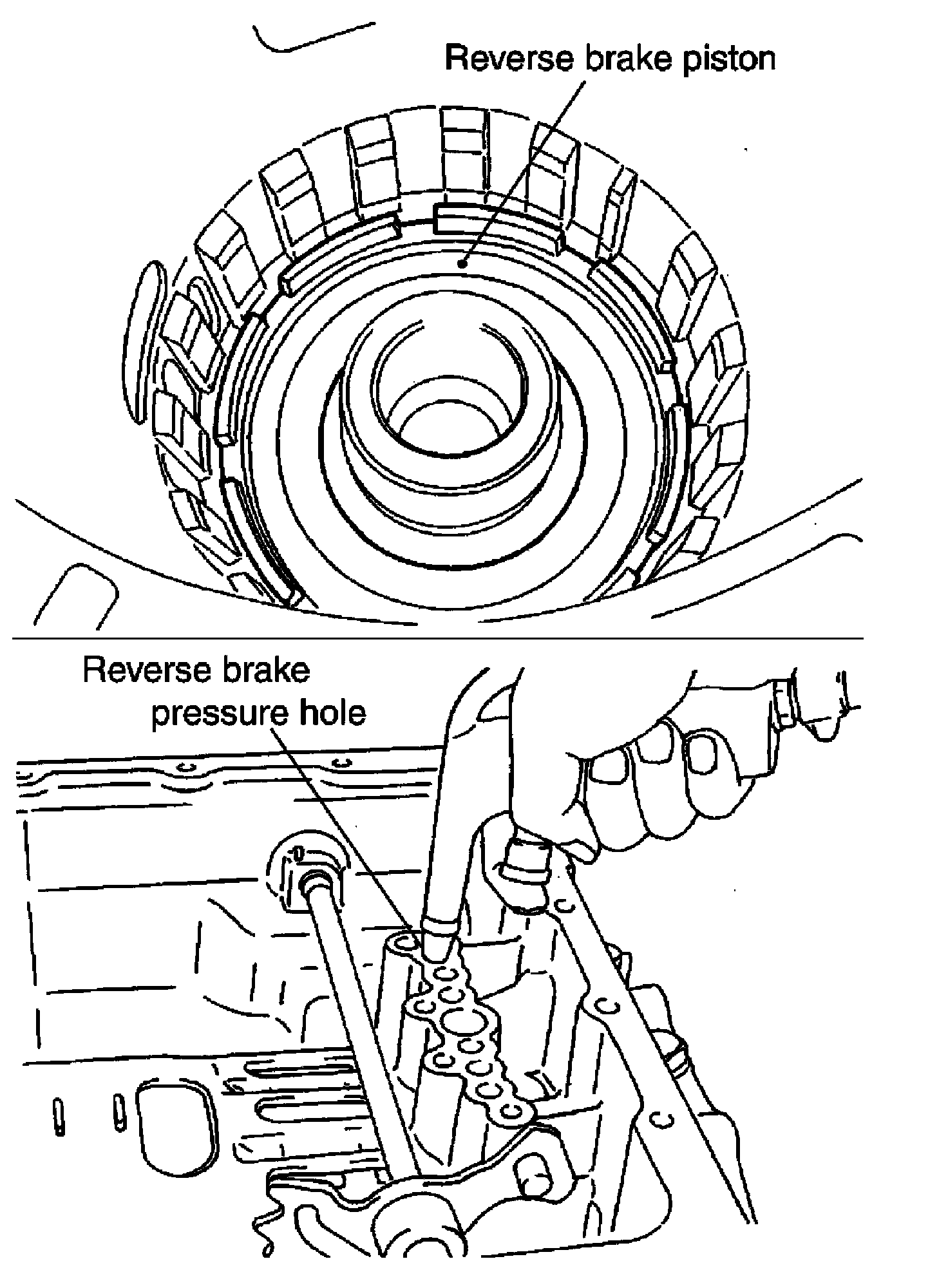 Reverse brake piston

Reverse brake pressure hole