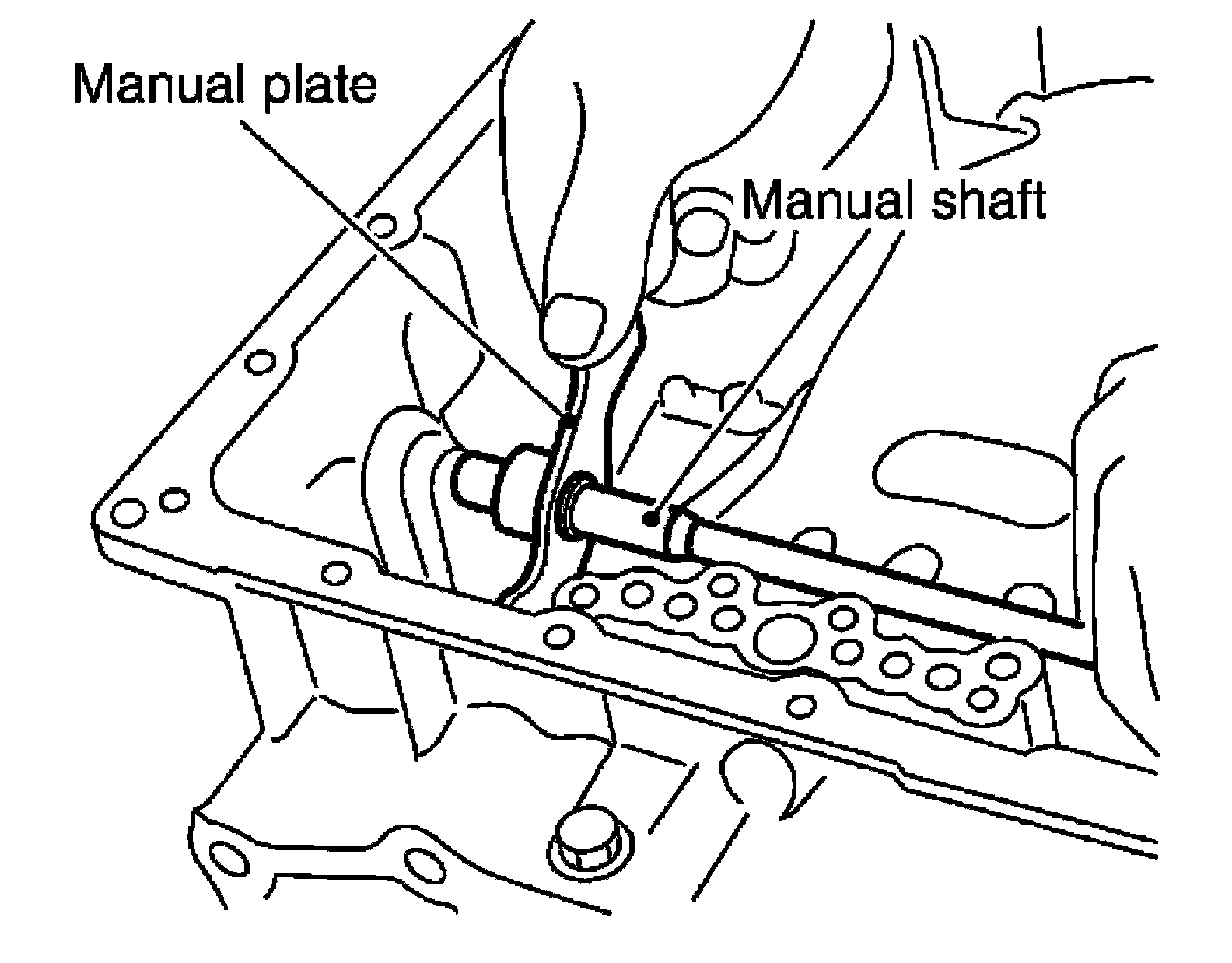 Manual plate

Manual shaft