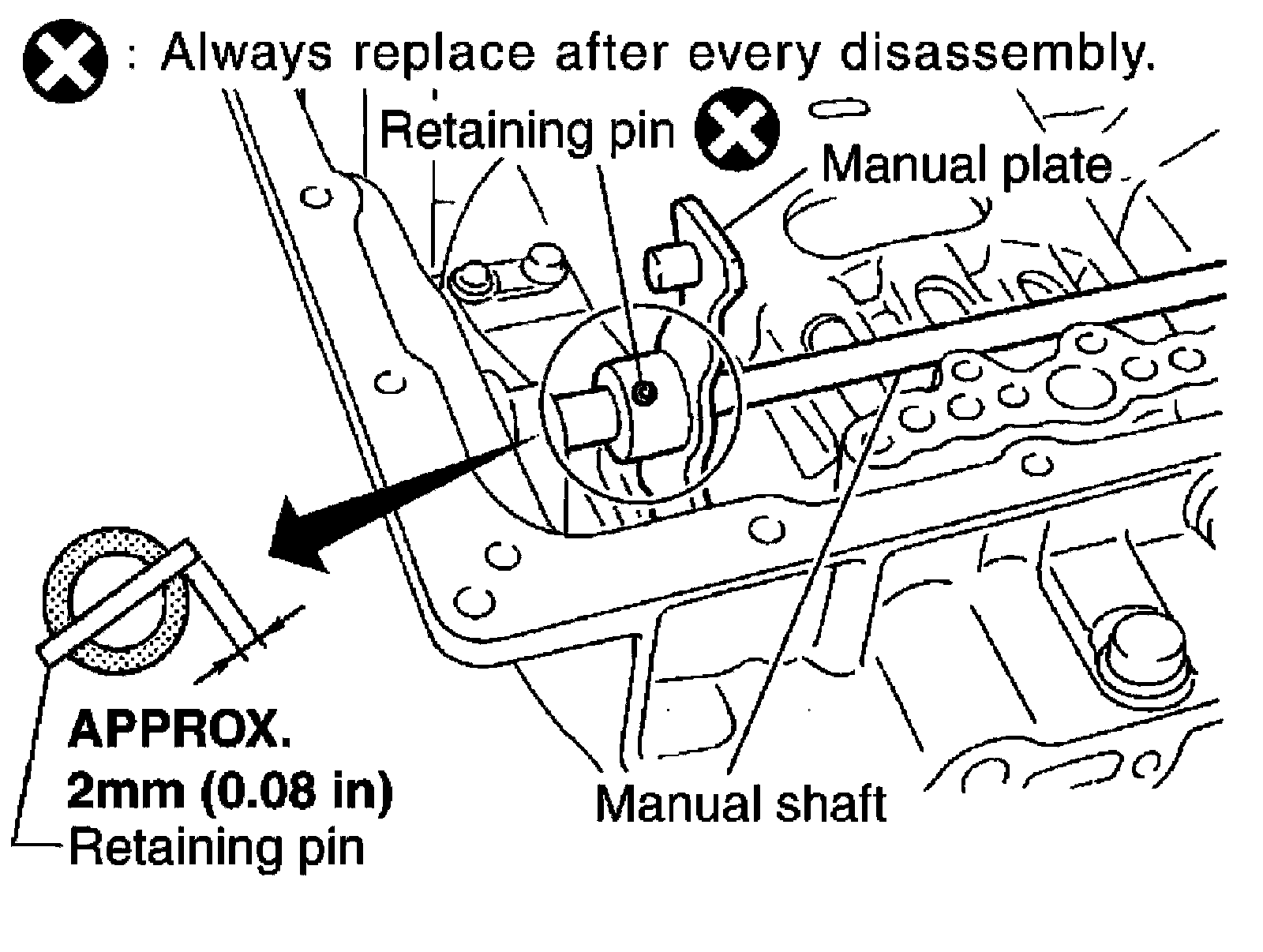 : Always replace after every disassembly.

Retaining pin

Manual plate

APPROX.
2mm (0.08 in)
Retaining pin

Manual shaft