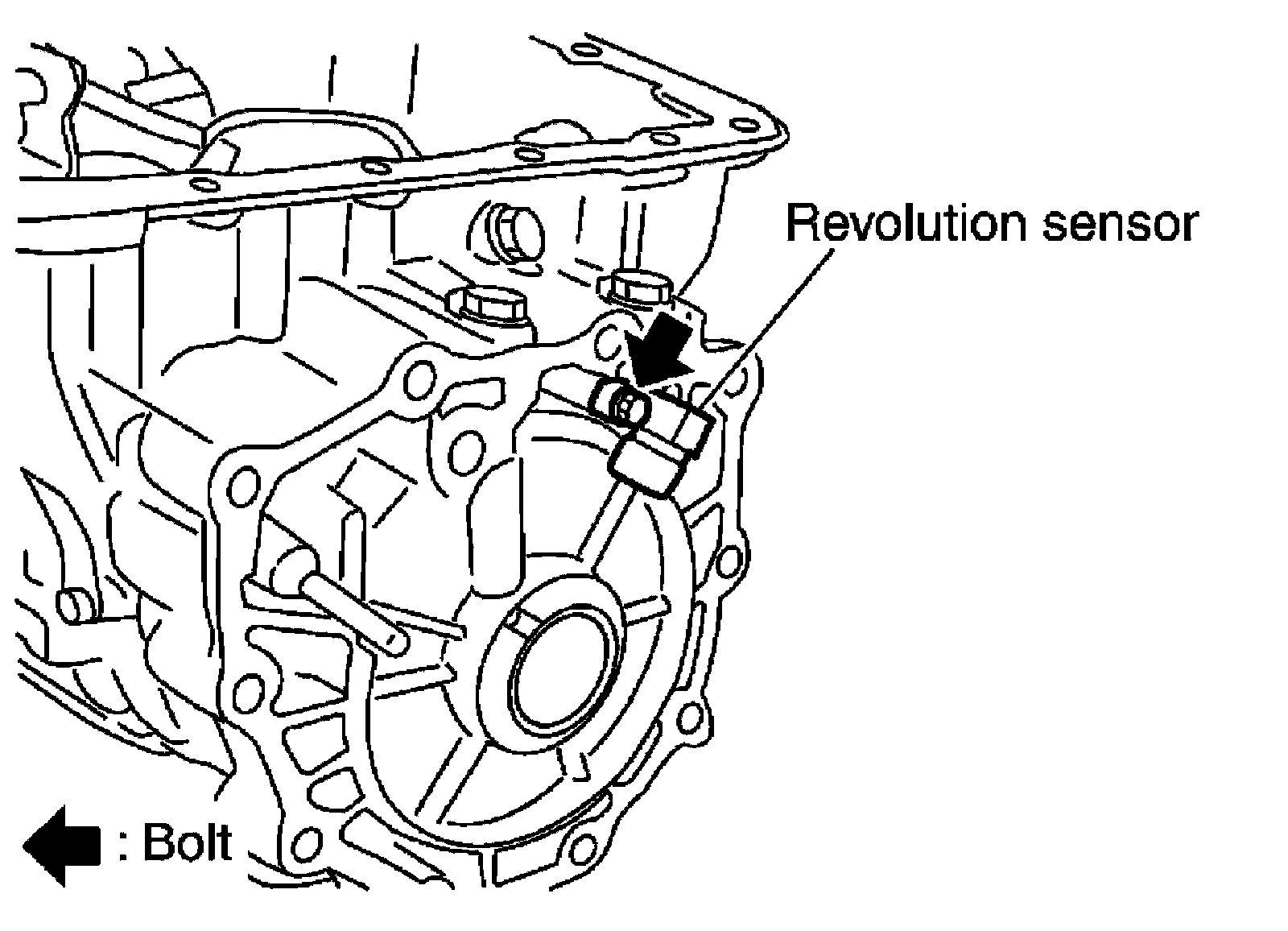 Revolution sensor

: Bolt