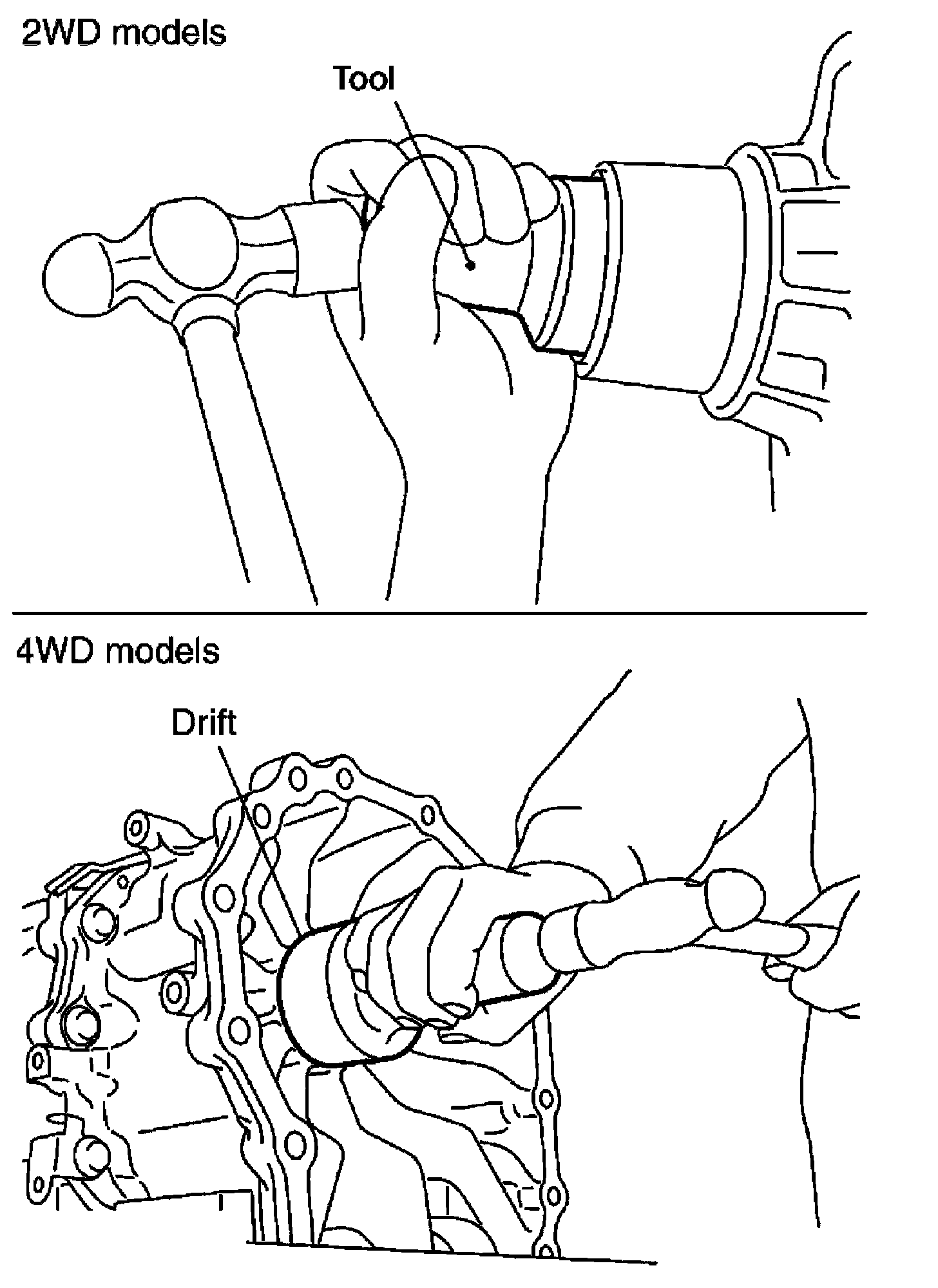 2WD models

Tool

4WD models

Drift