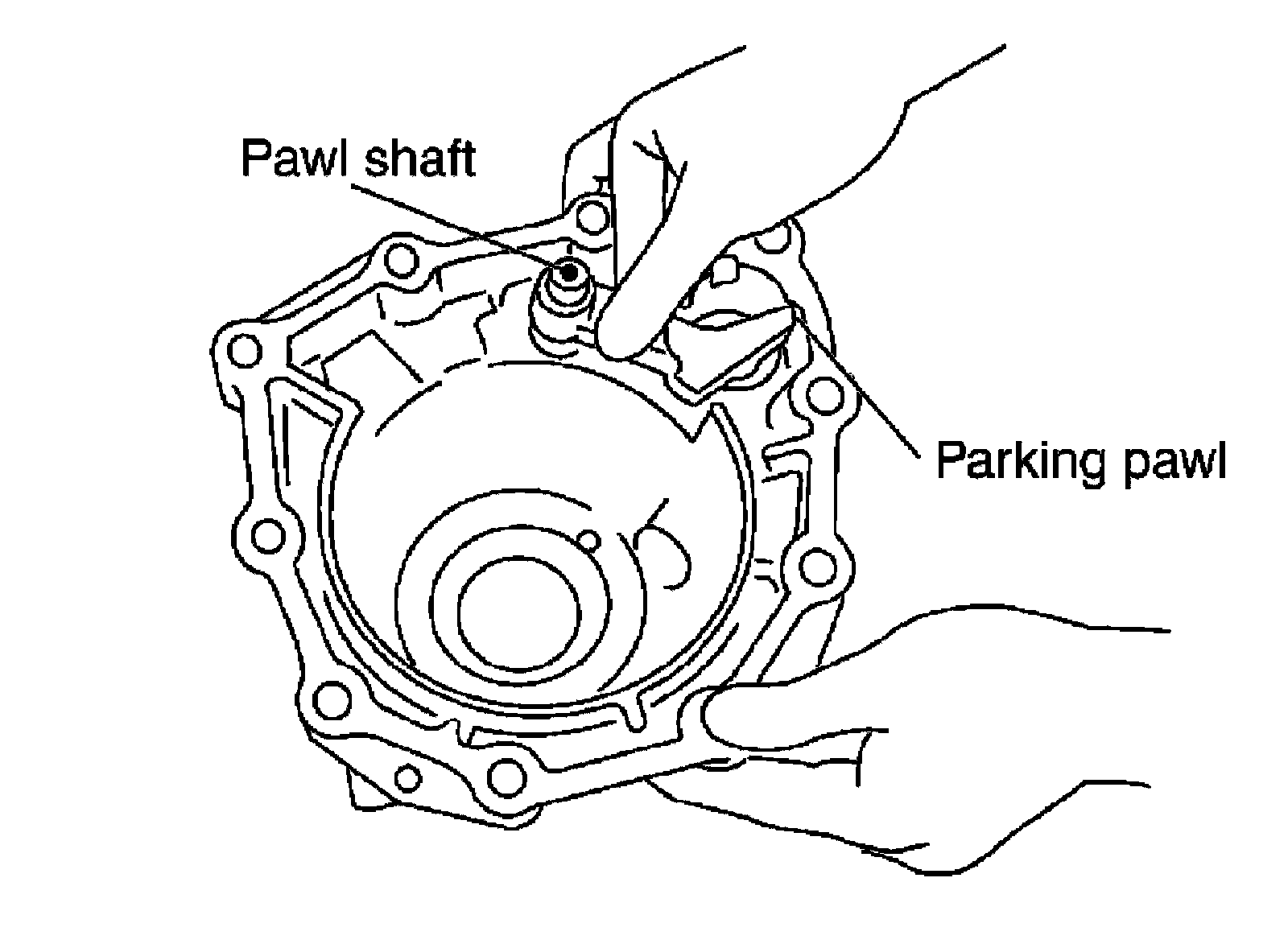 Pawl shaft

Parking pawl