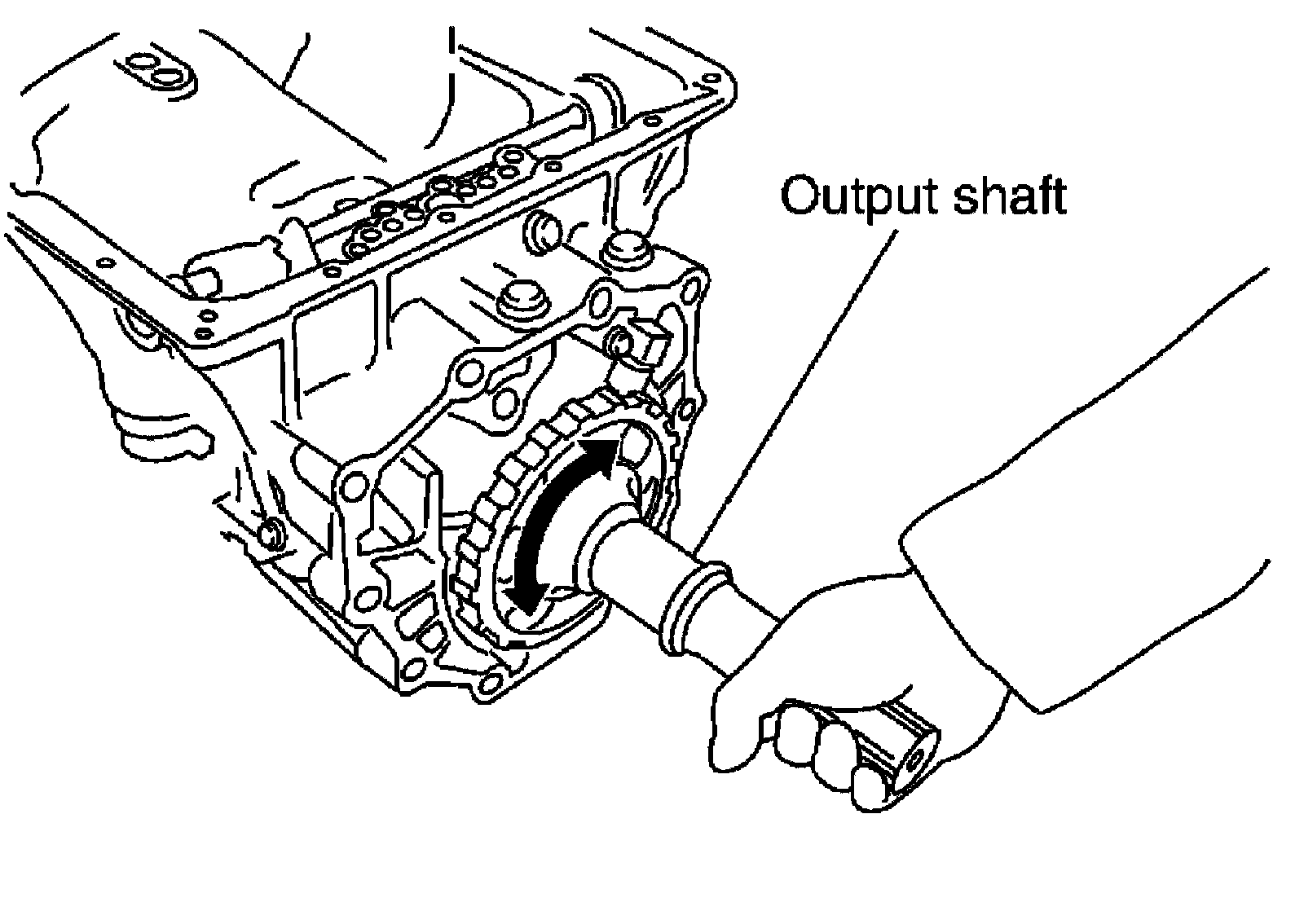 Output shaft