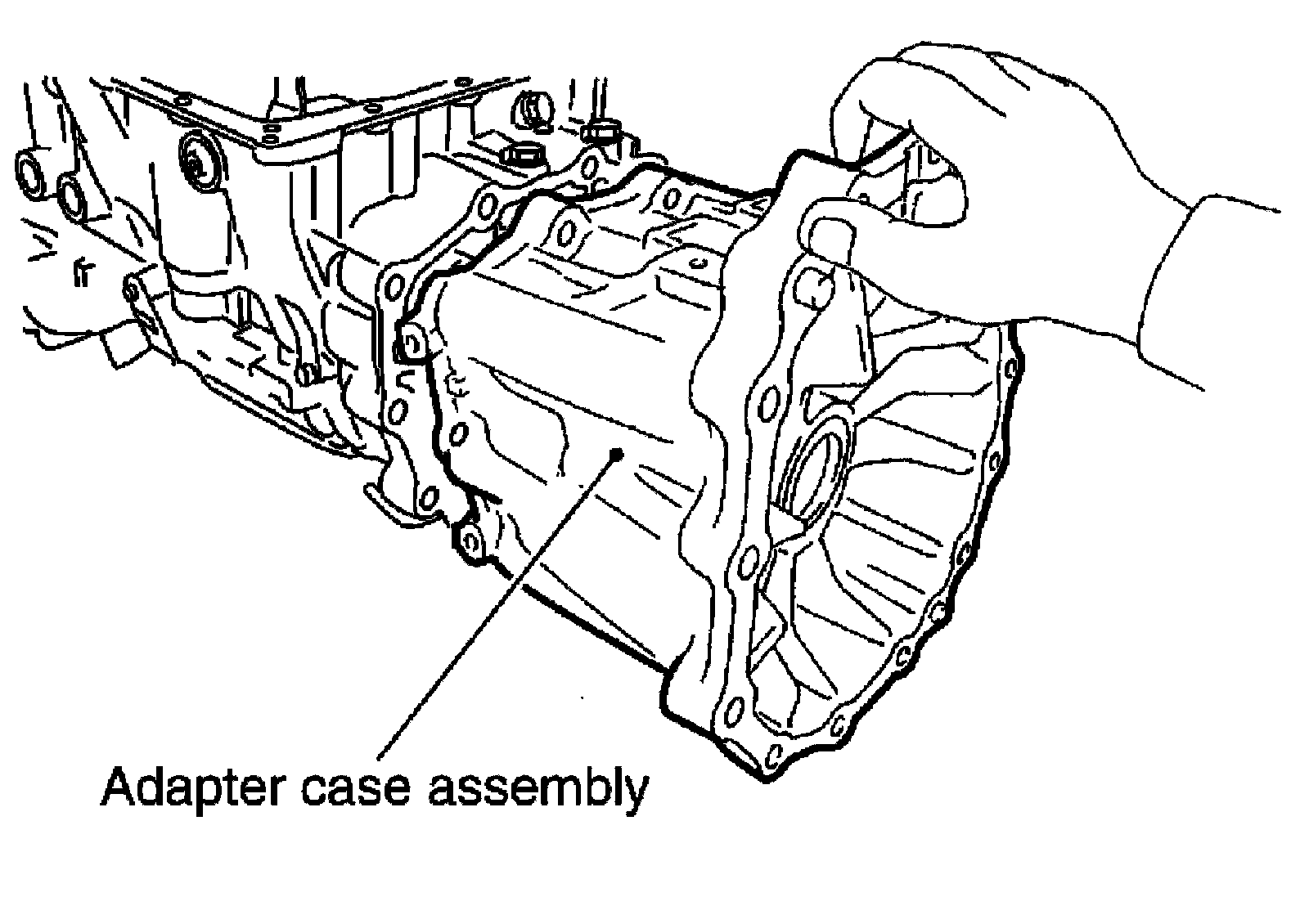 Adapter case assembly