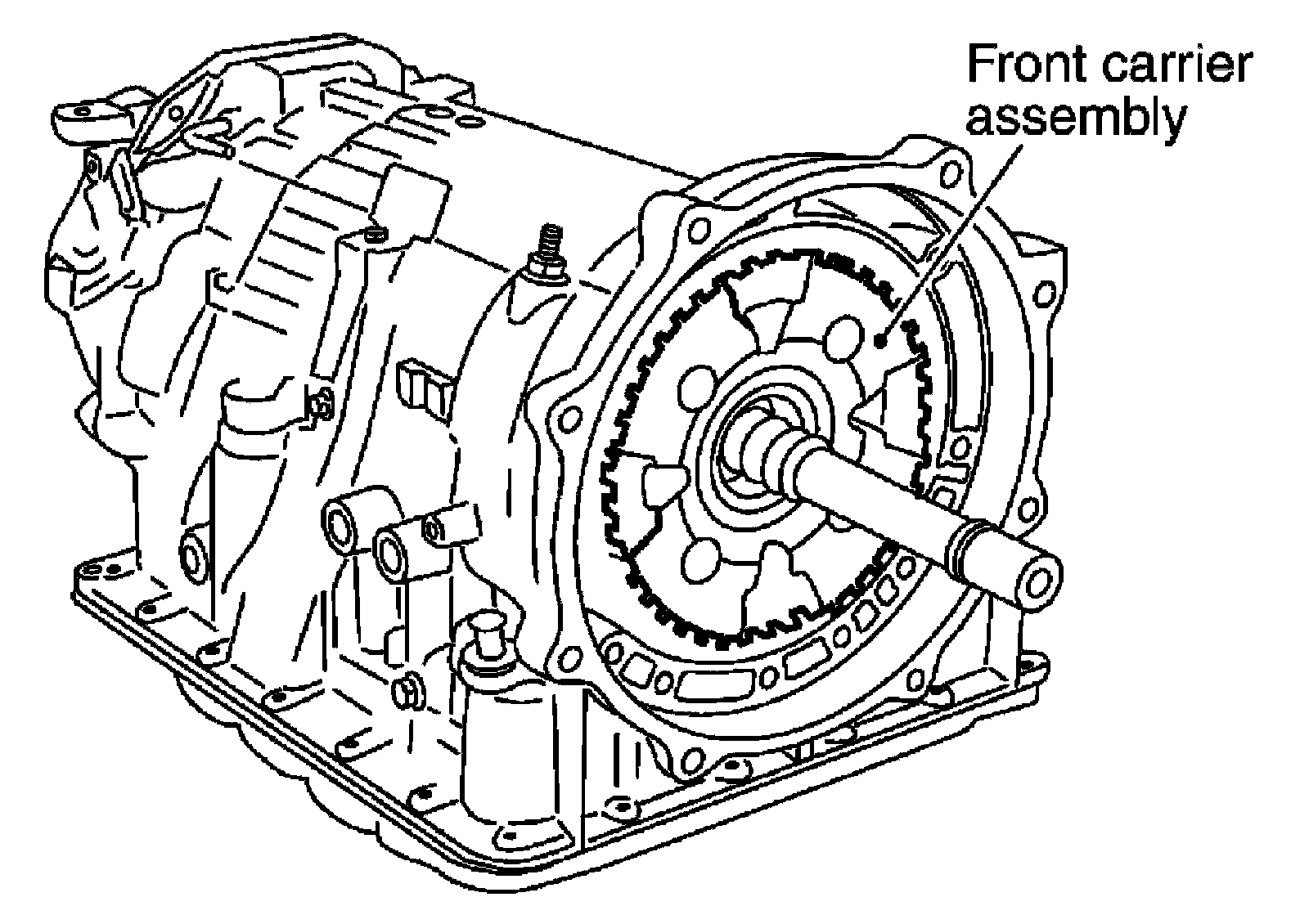 Front carrier assembly