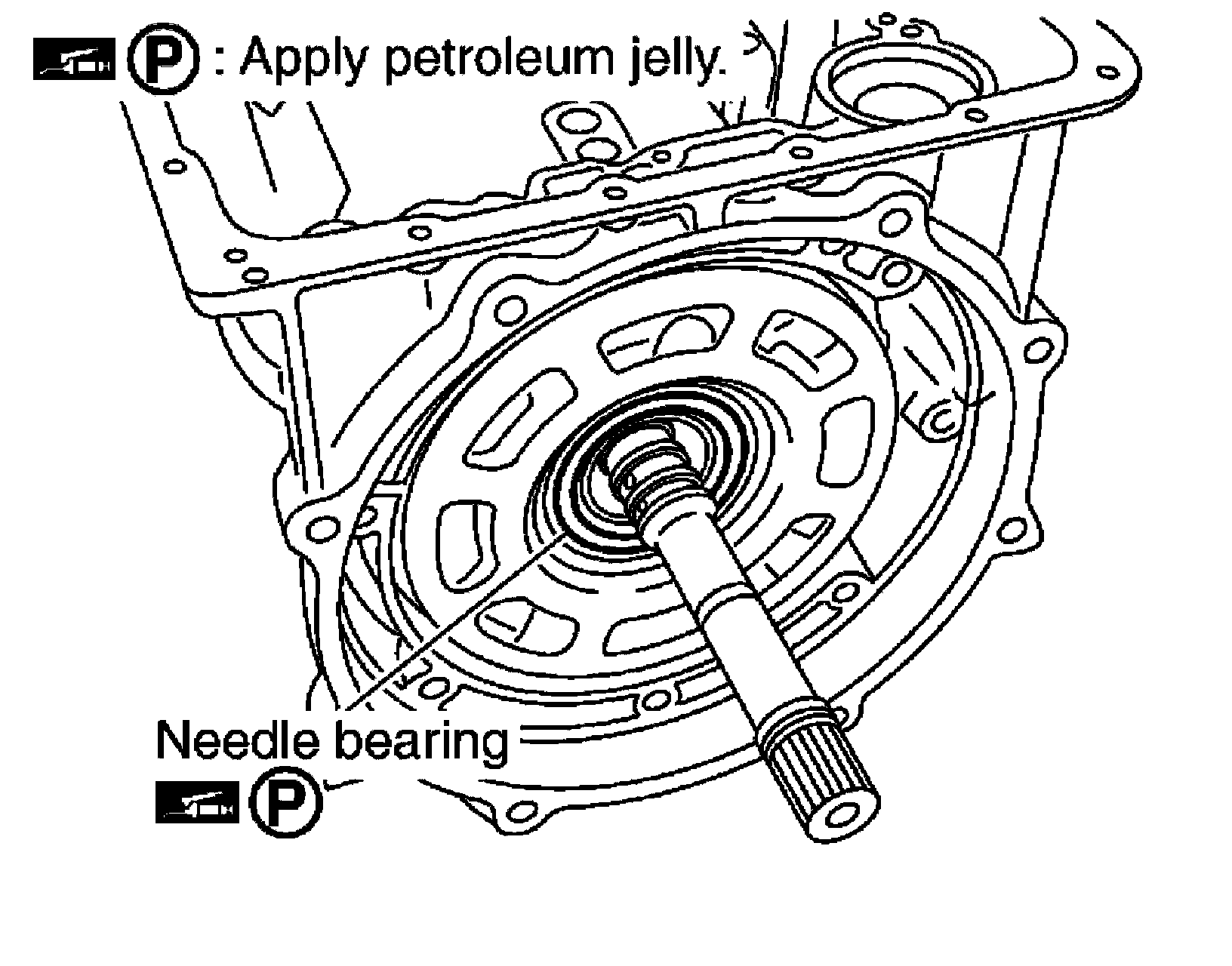 P : Apply petroleum jelly.

Needle bearing
P