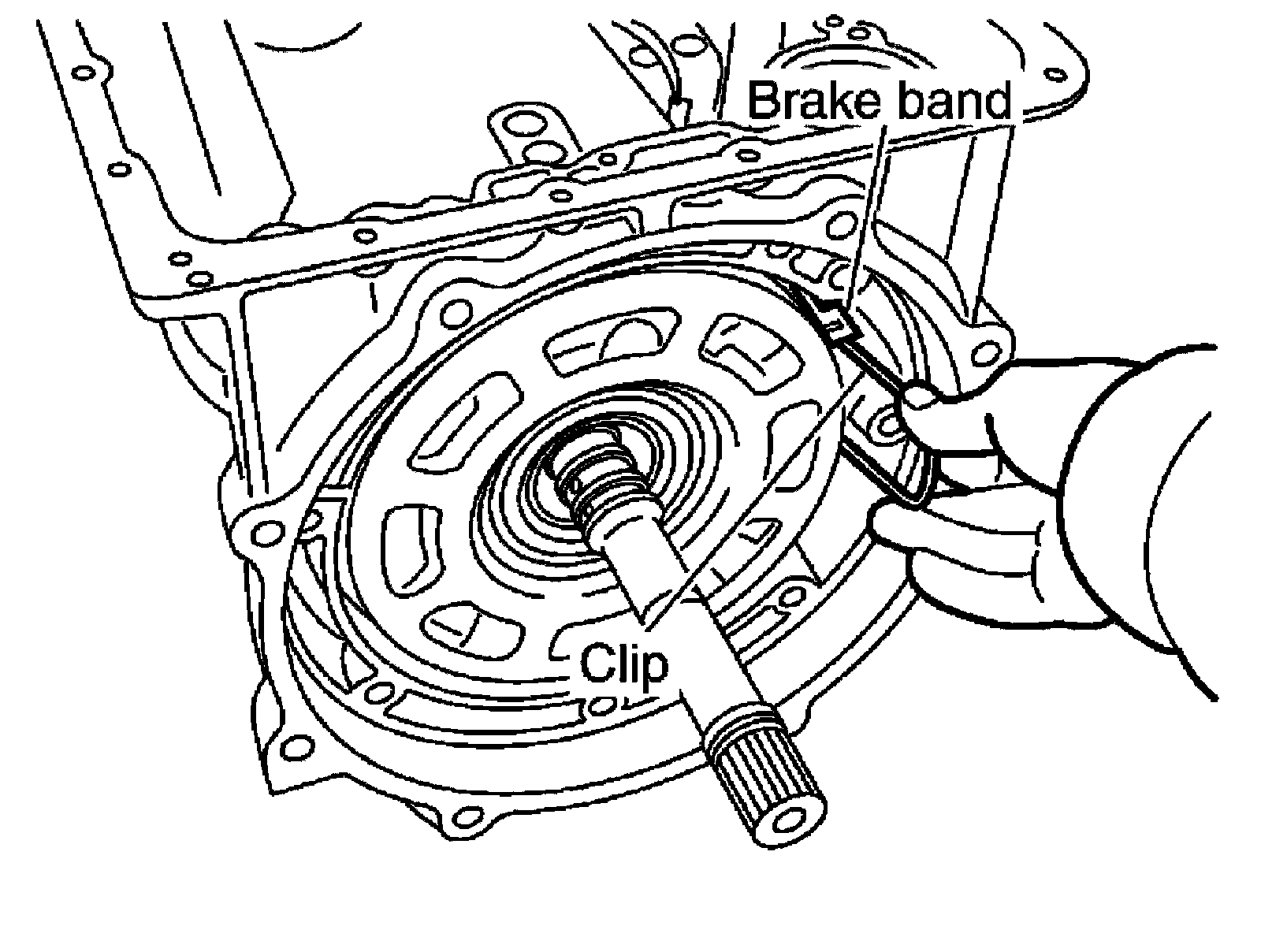 Brake band

Clip