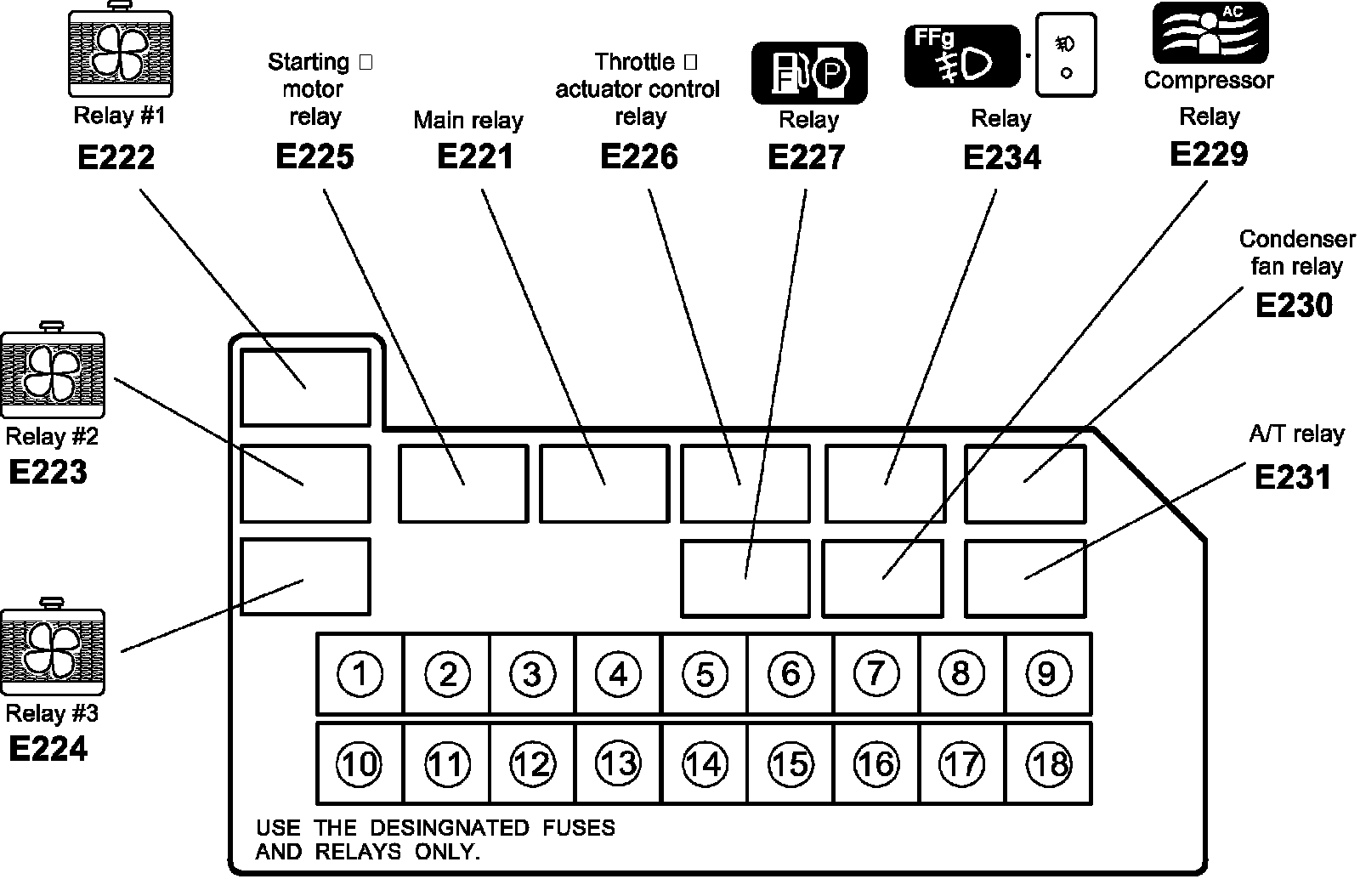 Relay #1
E222

Starting □ motor relay
E225

Main relay
E221

Throttle □ actuator control relay
E226

F P
Relay
E227

FFg
Relay
E234

AC
Compressor
Relay
E229

Condenser fan relay
E230

A/T relay
E231

Relay #2
E223

Relay #3
E224

1 2 3 4 5 6 7 8 9
10 11 12 13 14 15 16 17 18

USE THE DESINGNATED FUSES AND RELAYS ONLY.