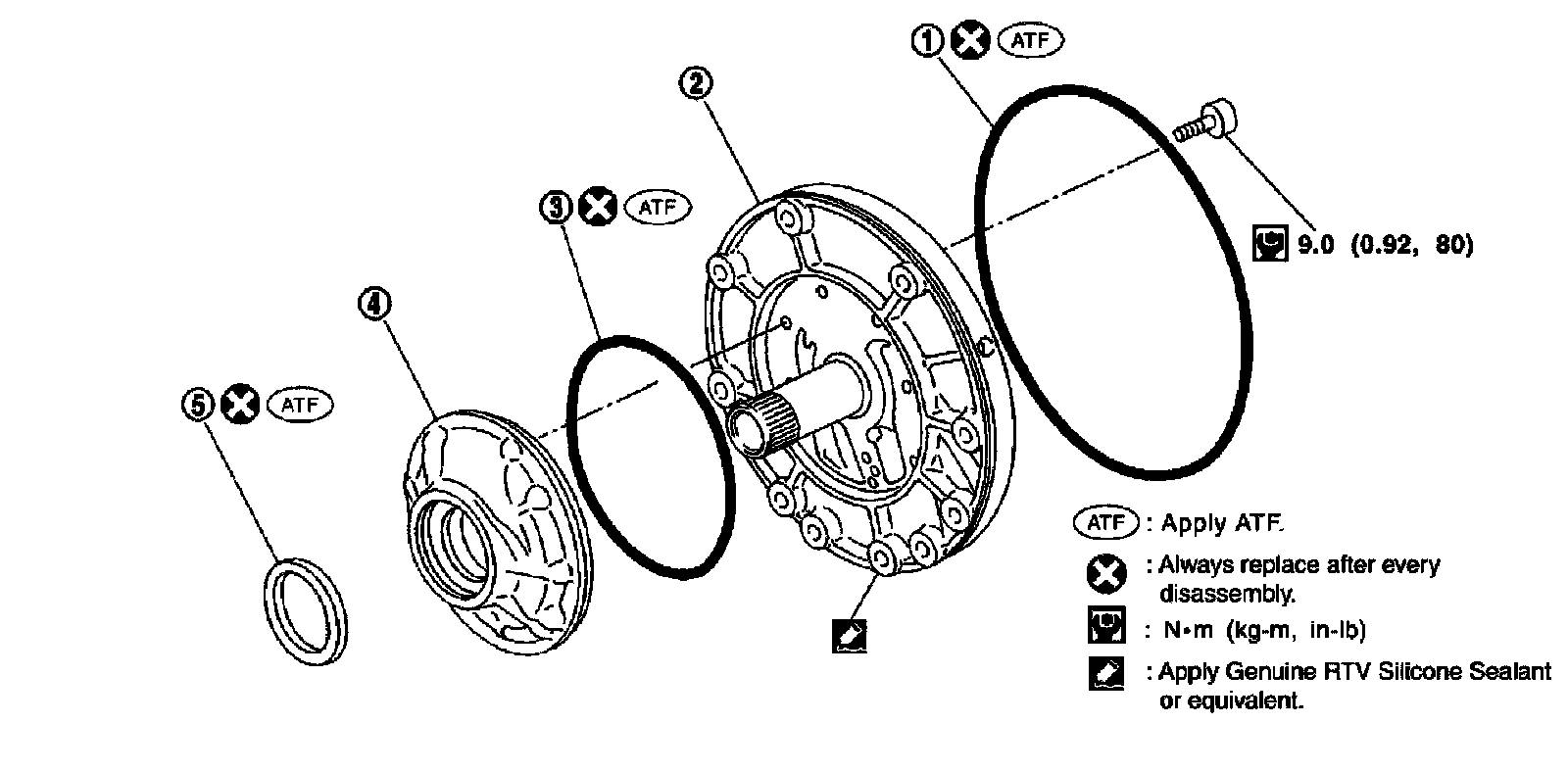 1 ATF

2

3 ATF

4

5 ATF

9.0 (0.92, 80)

ATF : Apply ATF.

: Always replace after every disassembly.

: N•m (kg-m, in-lb)

: Apply Genuine RTV Silicone Sealant or equivalent.