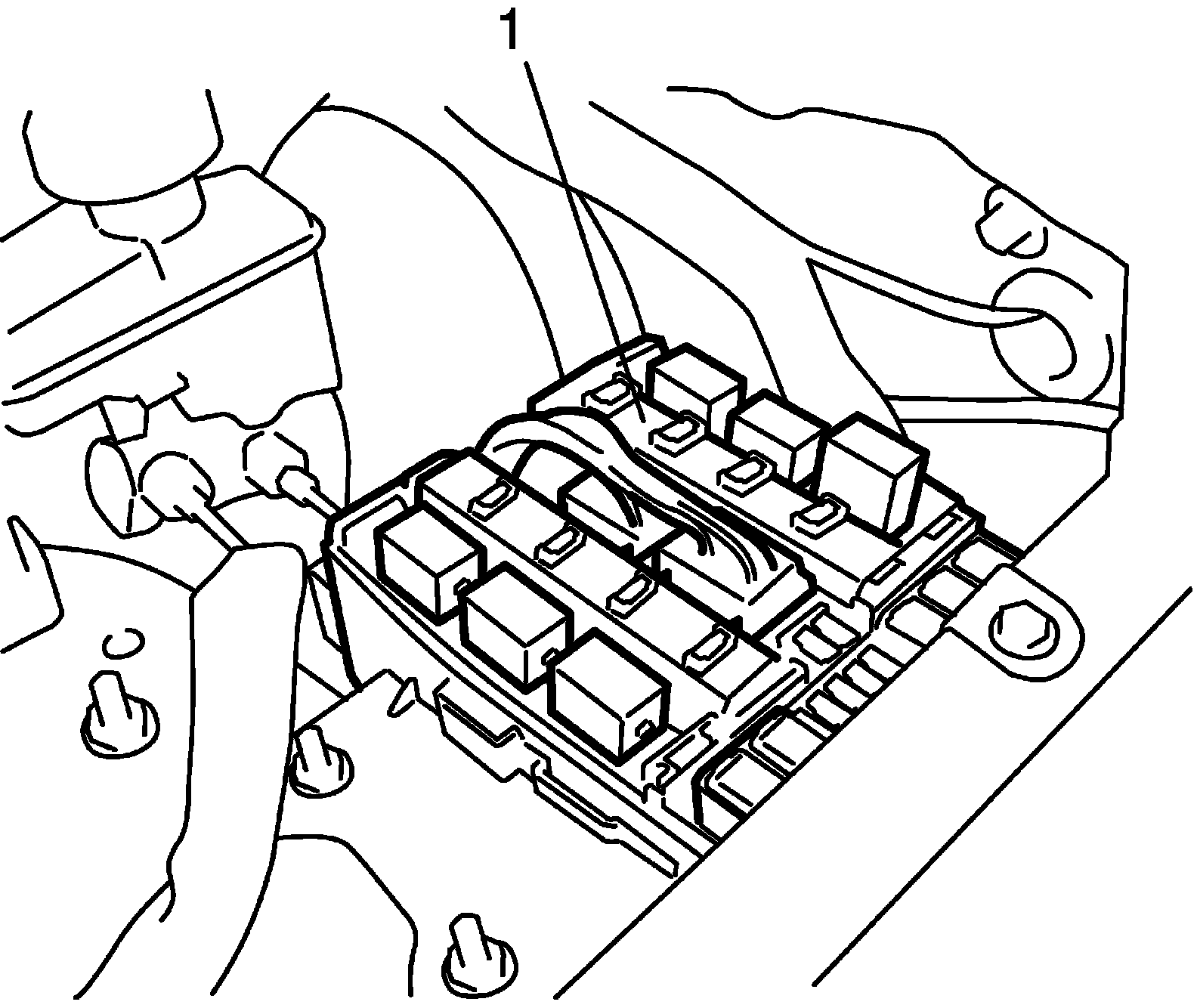 1