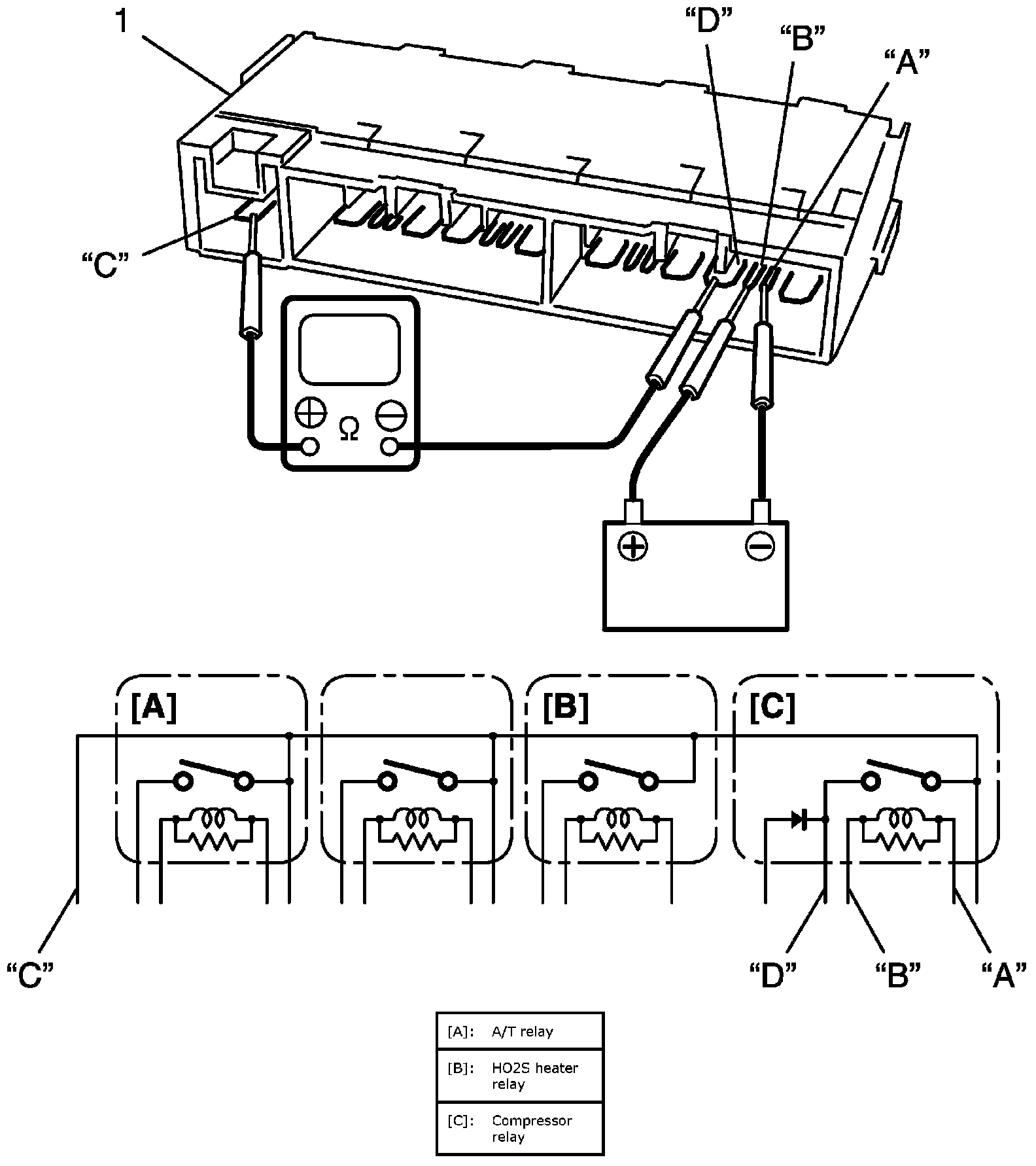 1

“D”

“B”

“A”

“C”

Ω

[A]

[B]

[C]

“C”

“D”

“B”

“A”

| [A]: | A/T relay |
|---|---|
| [B]: | HO2S heater relay |
| [C]: | Compressor relay |