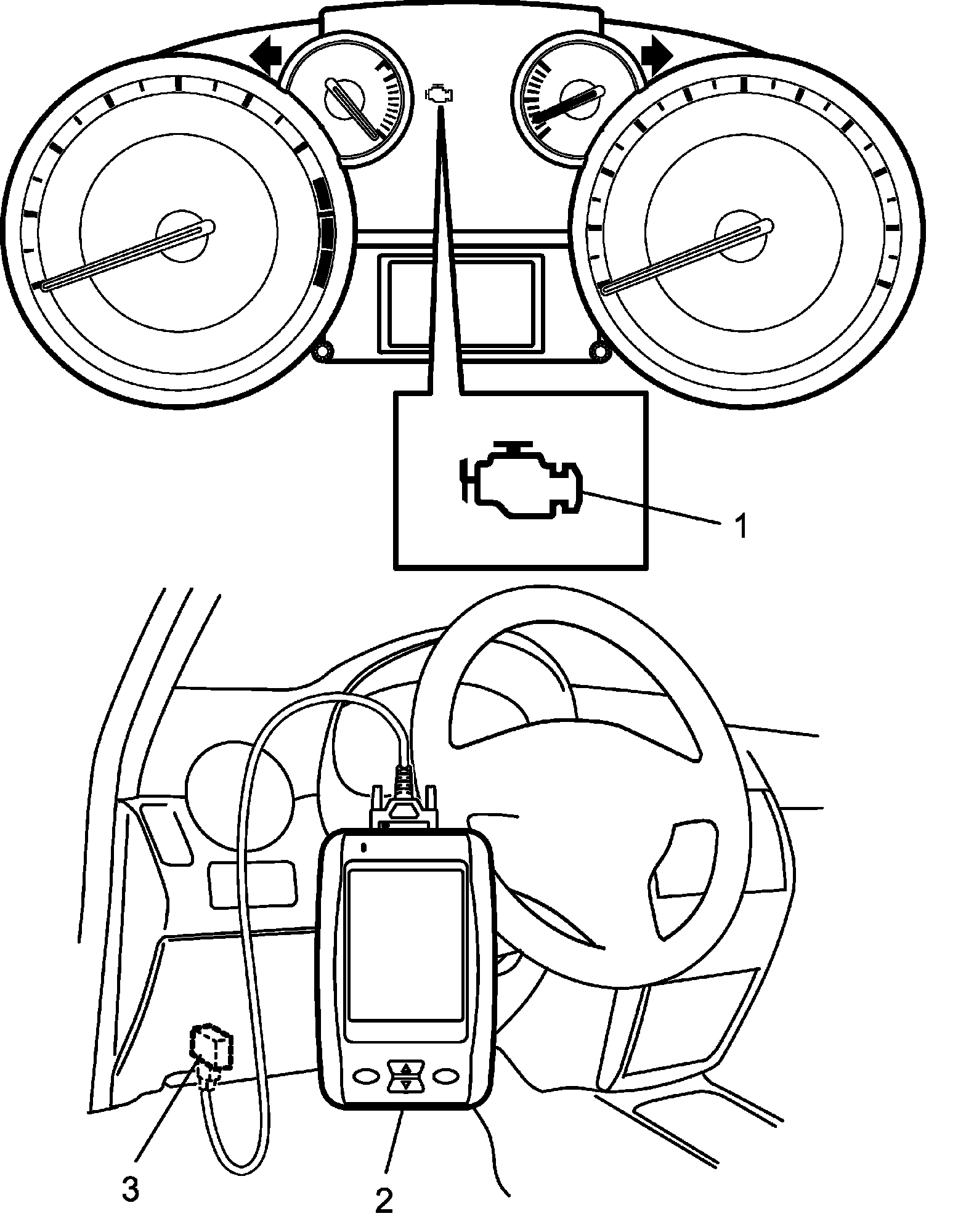 1

3

2