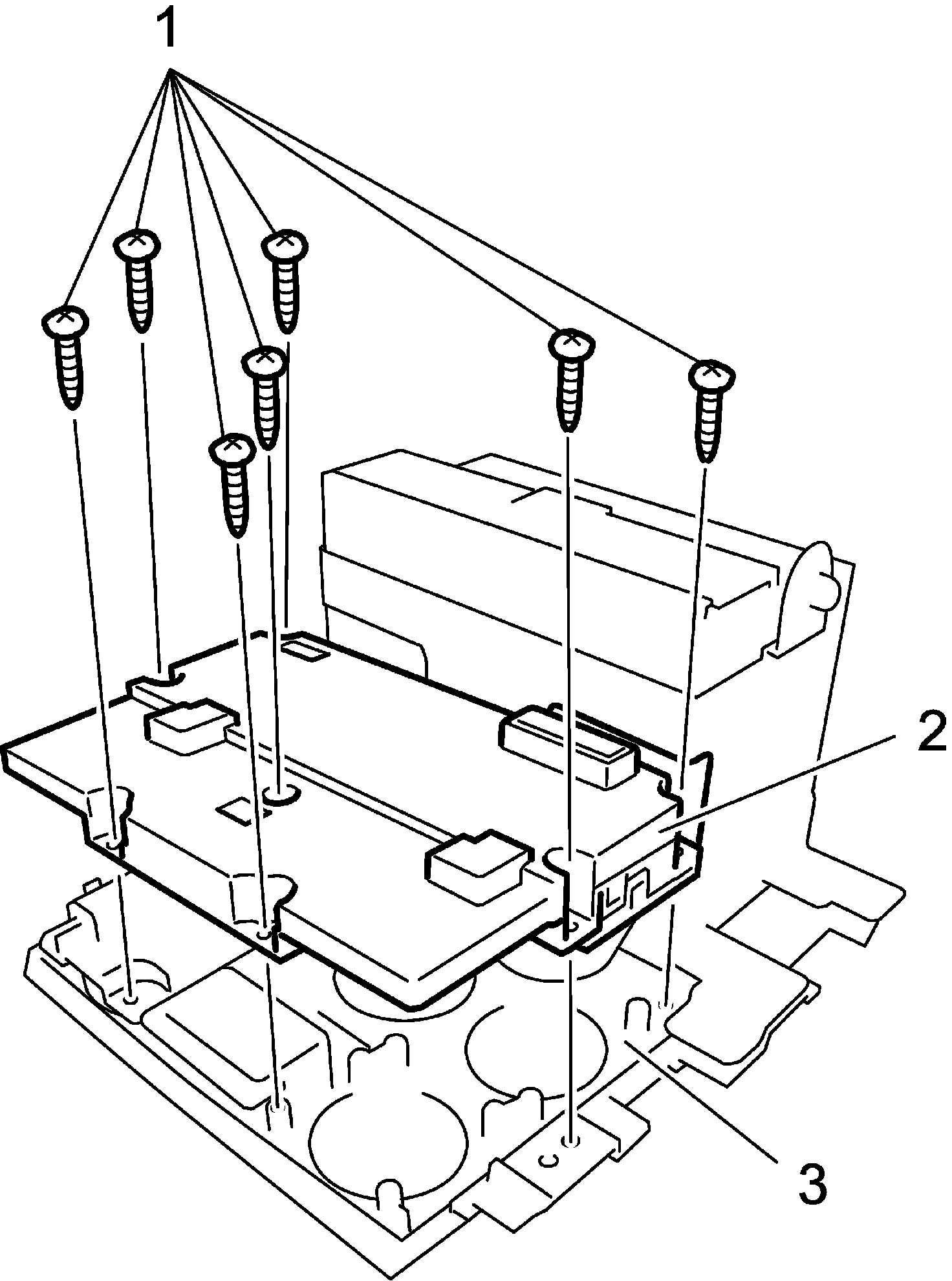 1
2
3