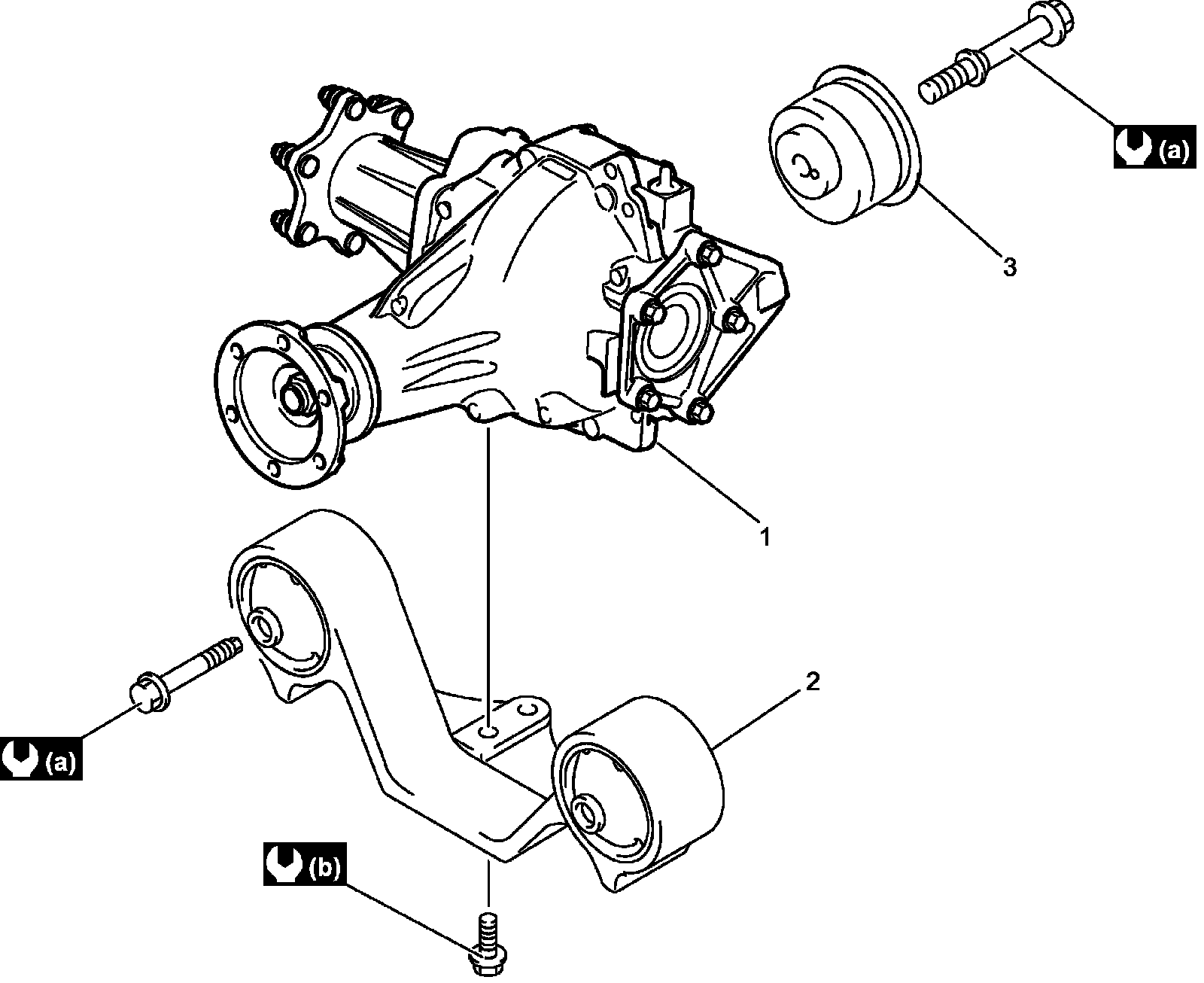 (a)

3

1

2

(a)

(b)