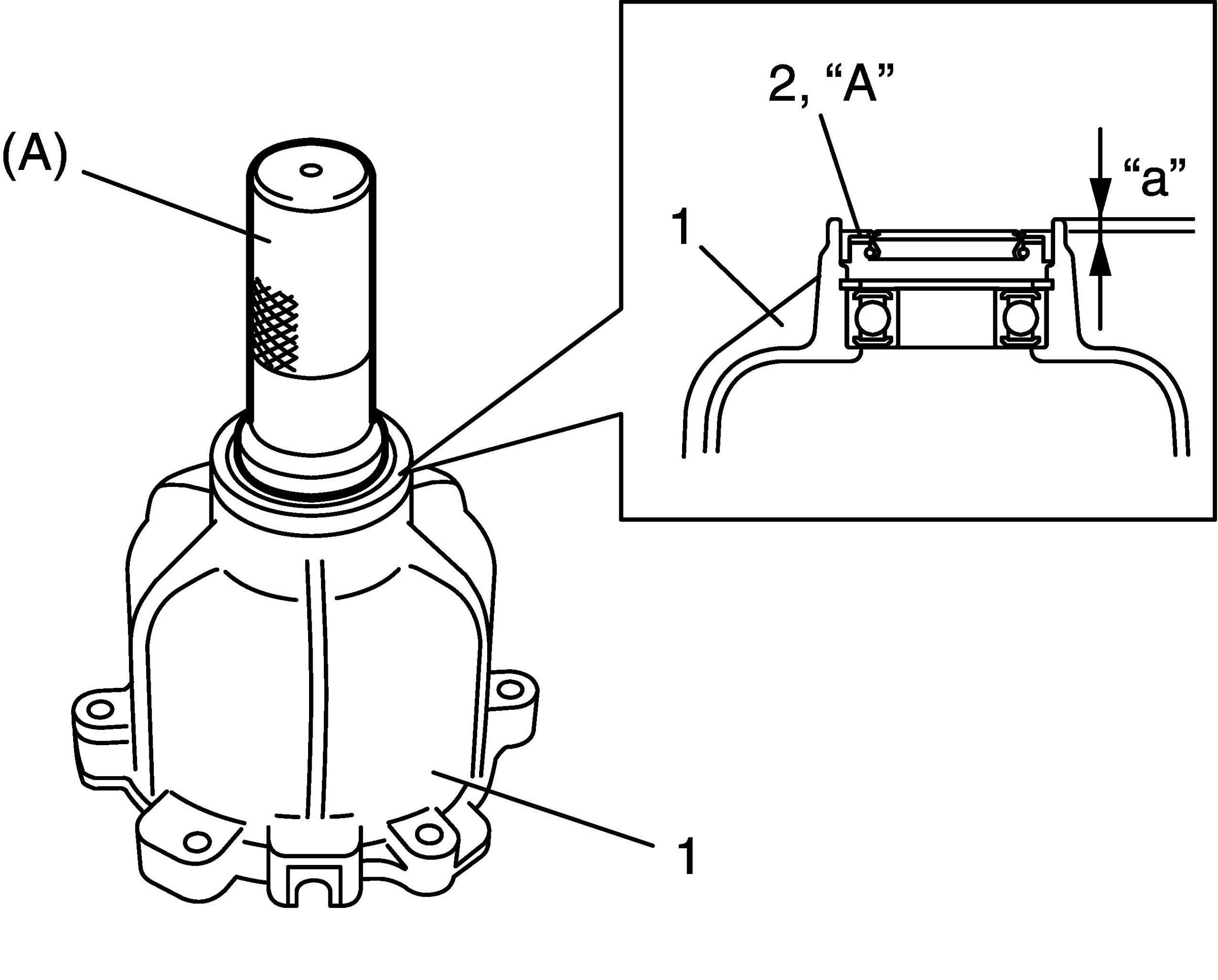 (A)

2, “A”

“a”

1

1