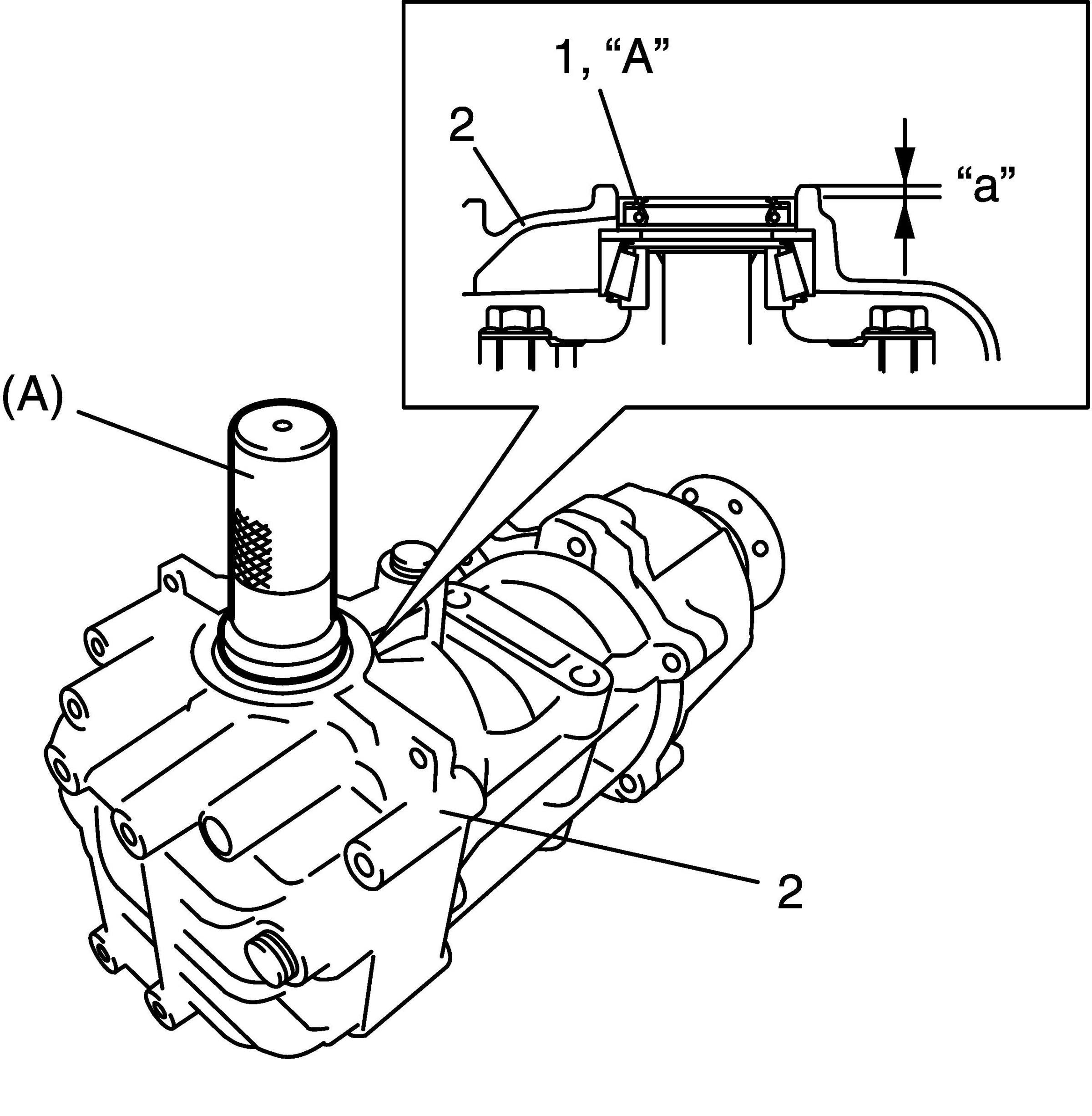 1, “A”

2

“a”

(A)

2