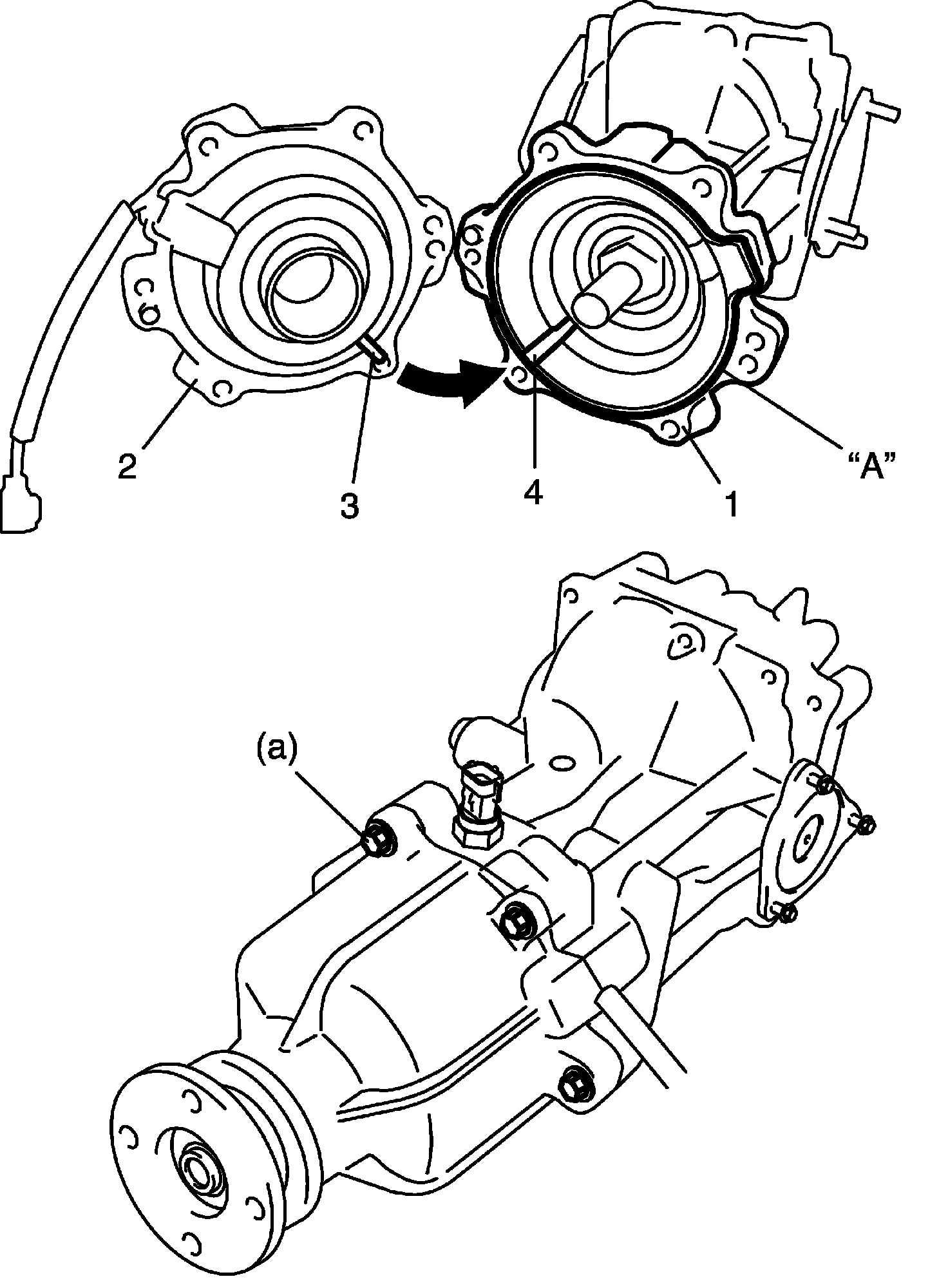 2
3
4
1
“A”
(a)