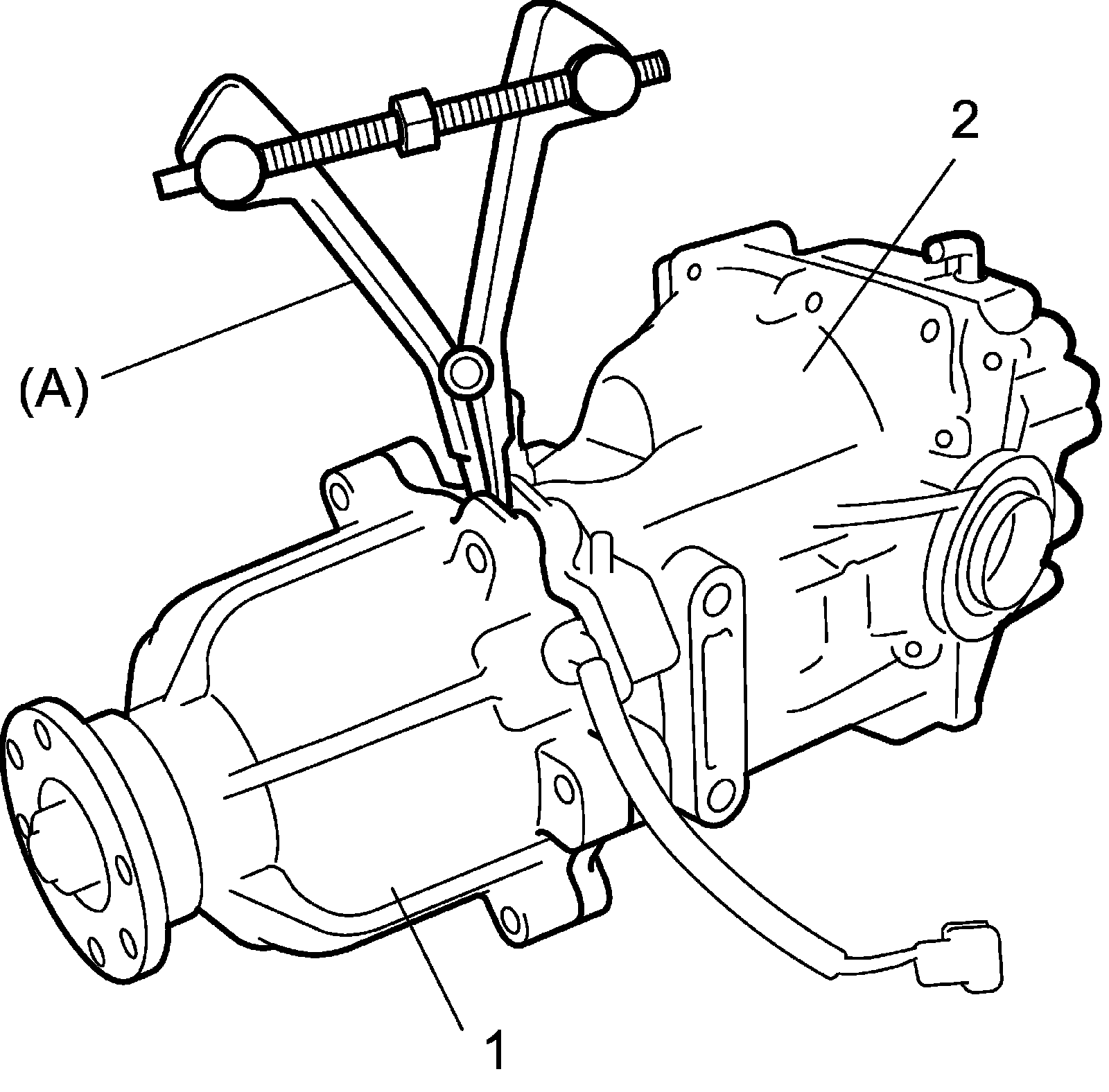 2
(A)
1