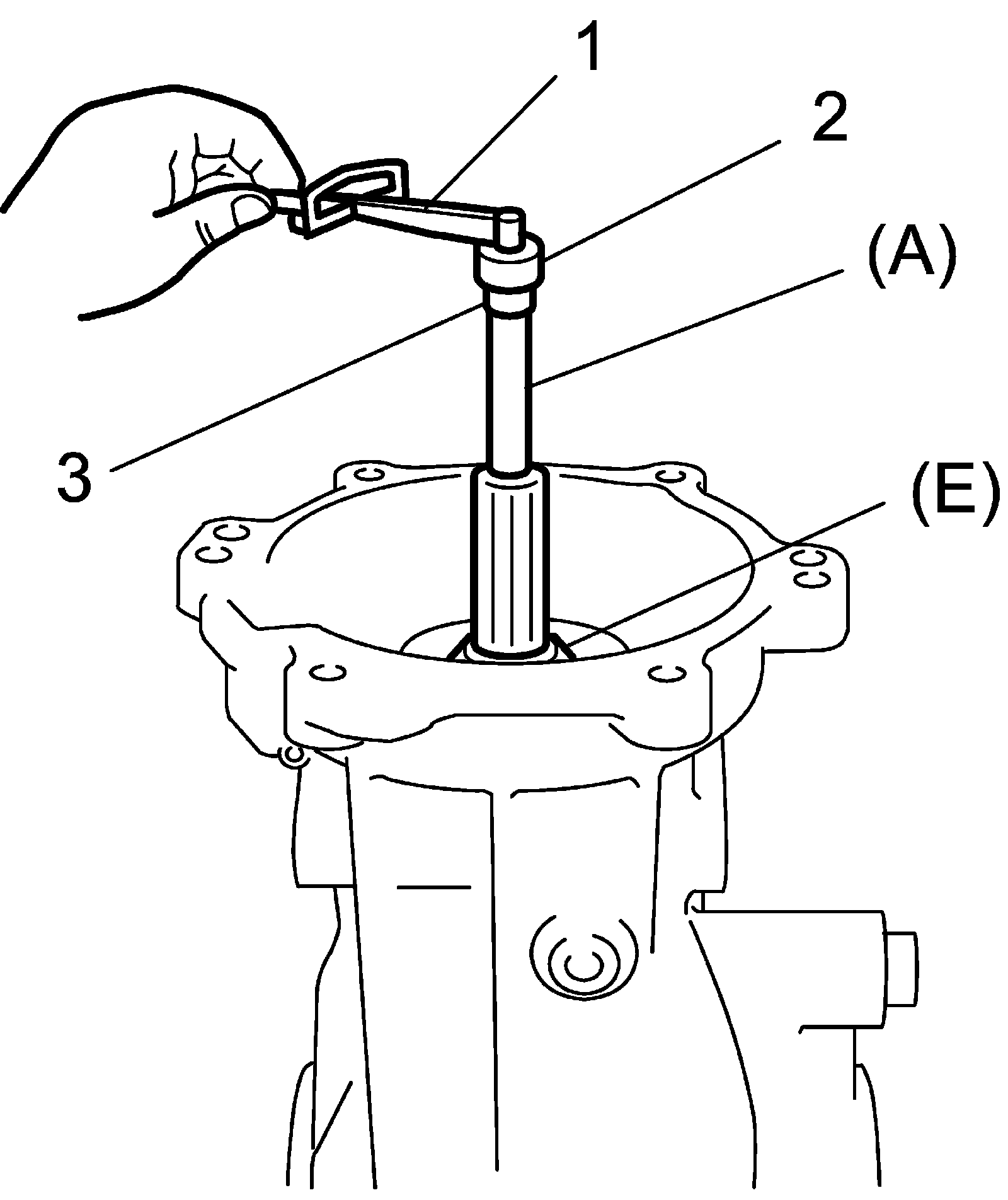 1
2
(A)
3
(E)