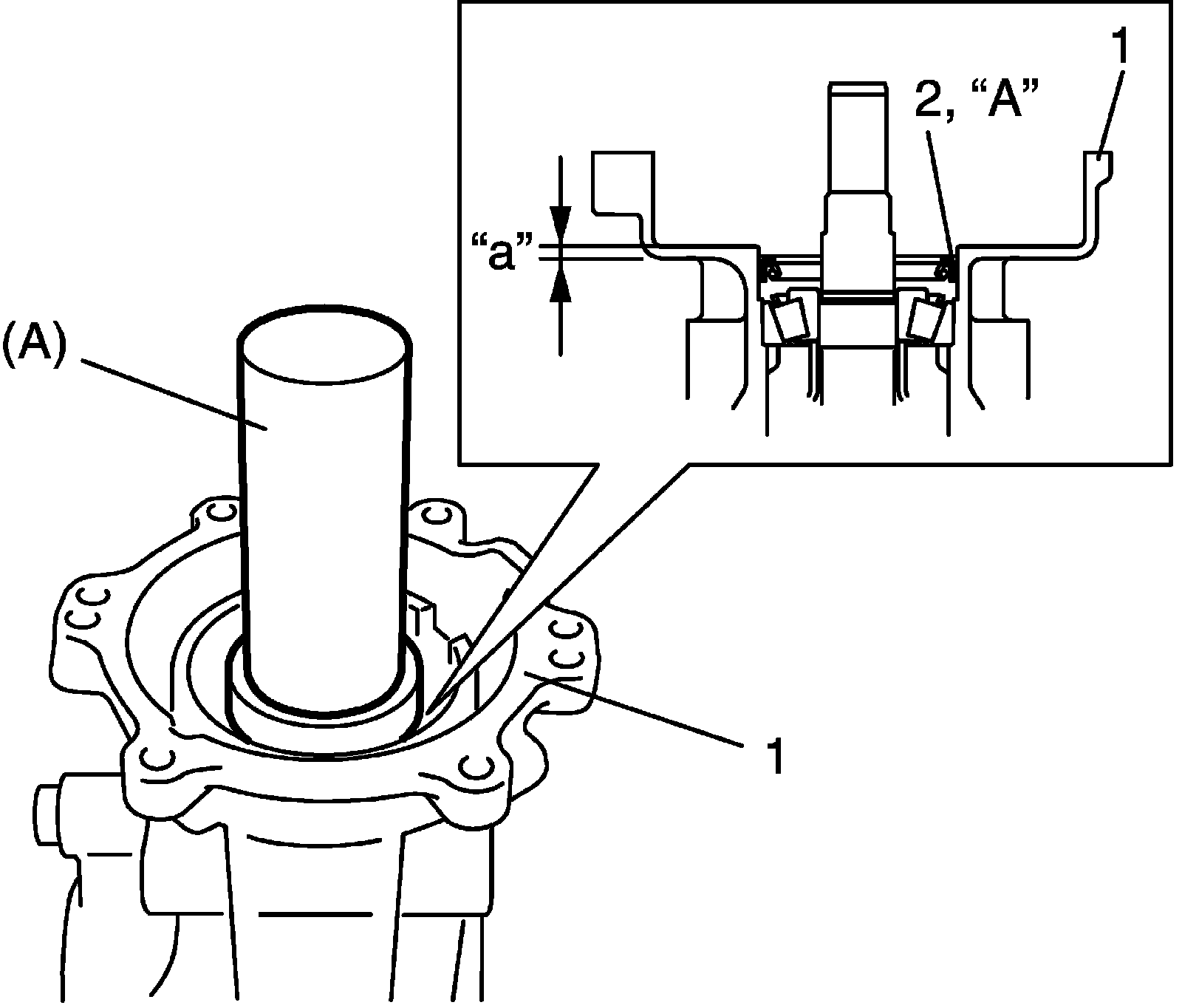 1
2, “A”
“a”
(A)
1