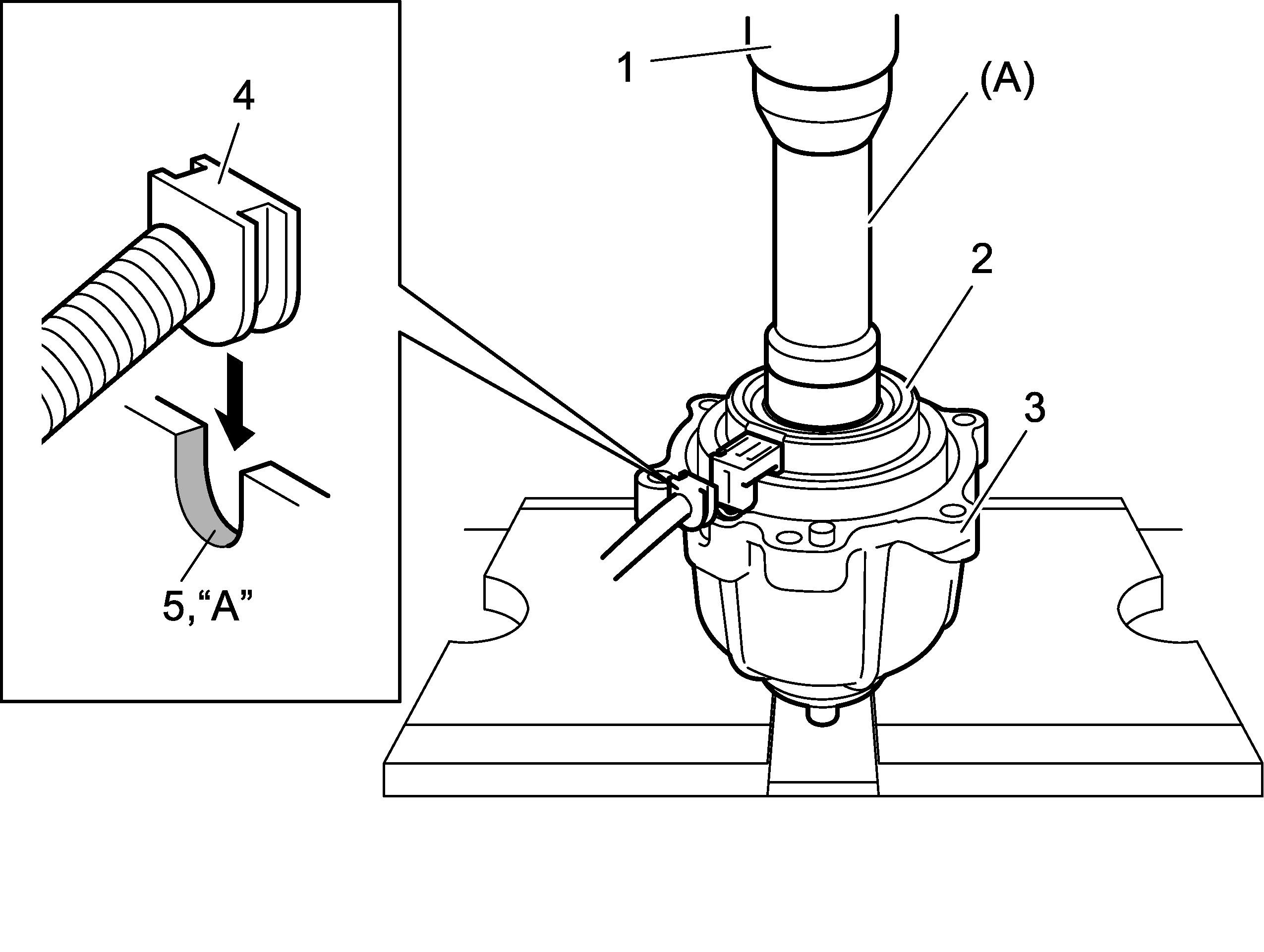 4

5,“A”

1

(A)

2

3