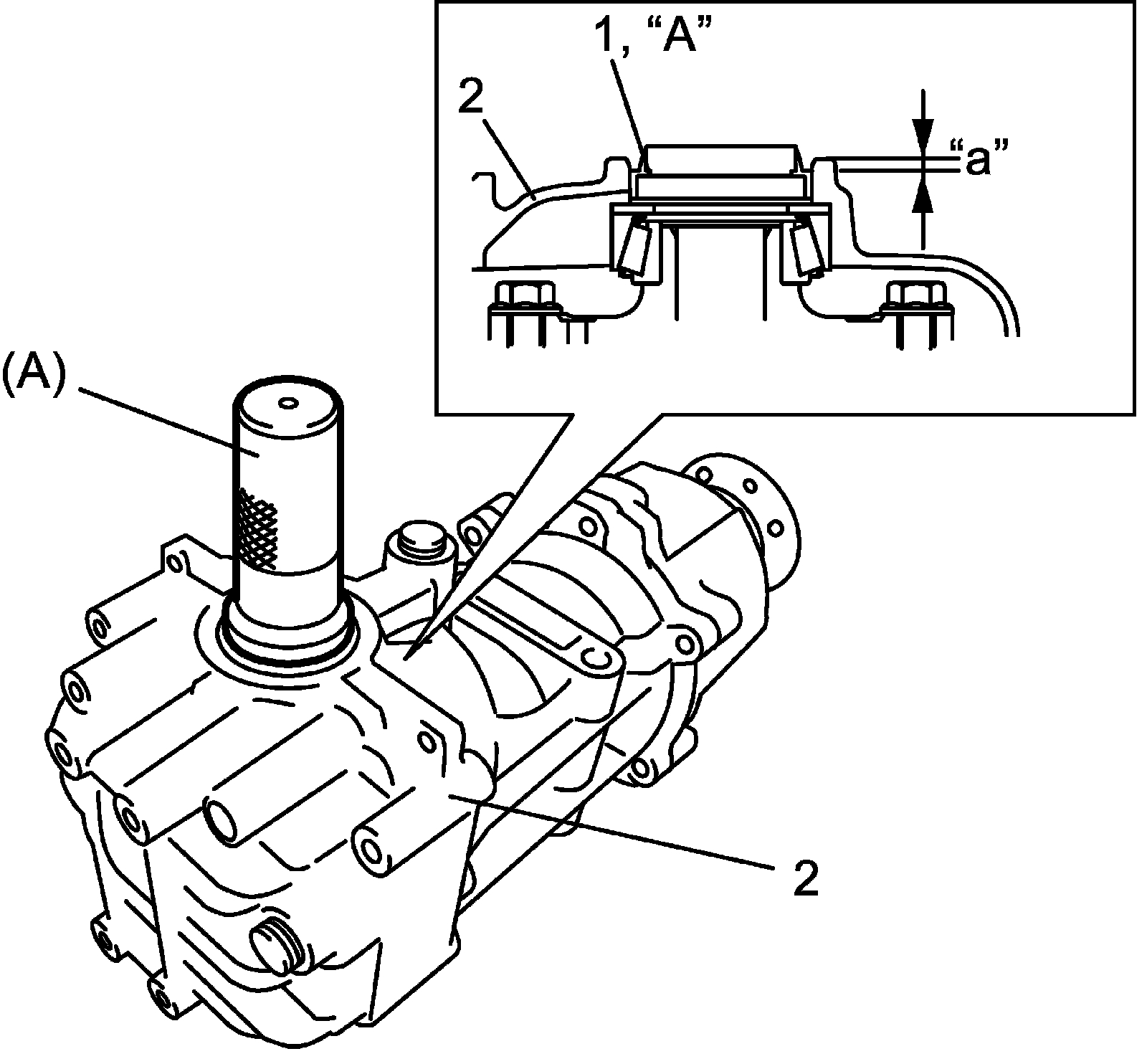 1, “A”
2
“a”
(A)
2