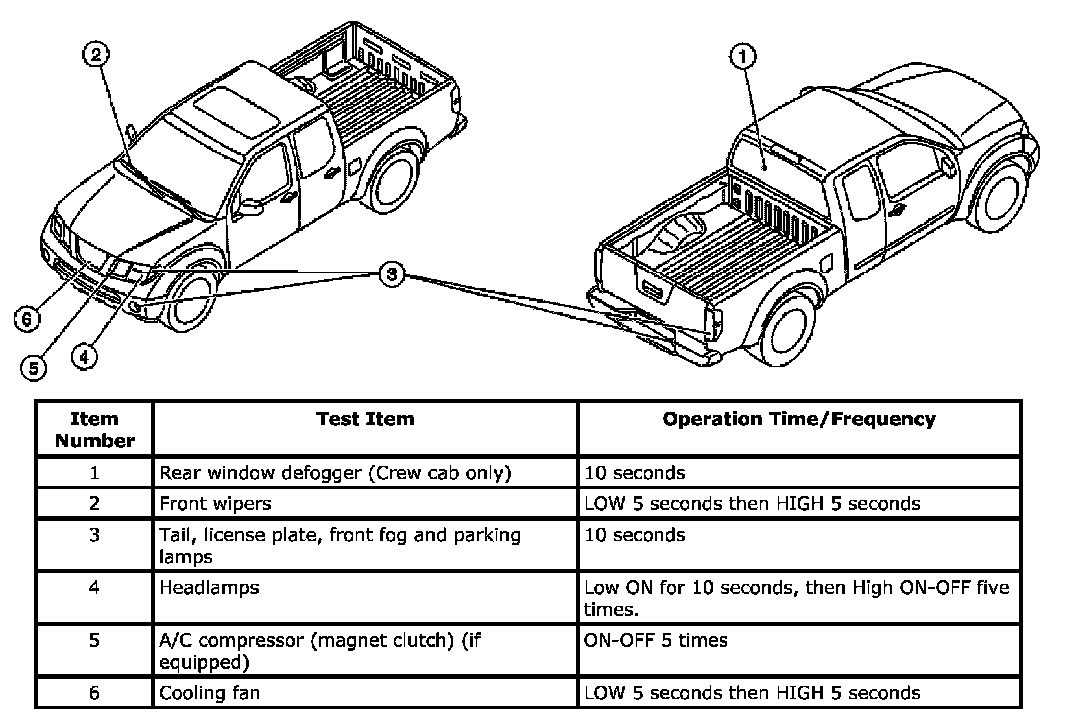 2

1

3

6

5

4

| Item Number | Test Item | Operation Time/Frequency |
|---|---|---|
| 1 | Rear window defogger (Crew cab only) | 10 seconds |
| 2 | Front wipers | LOW 5 seconds then HIGH 5 seconds |
| 3 | Tail, license plate, front fog and parking lamps | 10 seconds |
| 4 | Headlamps | Low ON for 10 seconds, then High ON-OFF five times. |
| 5 | A/C compressor (magnet clutch) (if equipped) | ON-OFF 5 times |
| 6 | Cooling fan | LOW 5 seconds then HIGH 5 seconds |