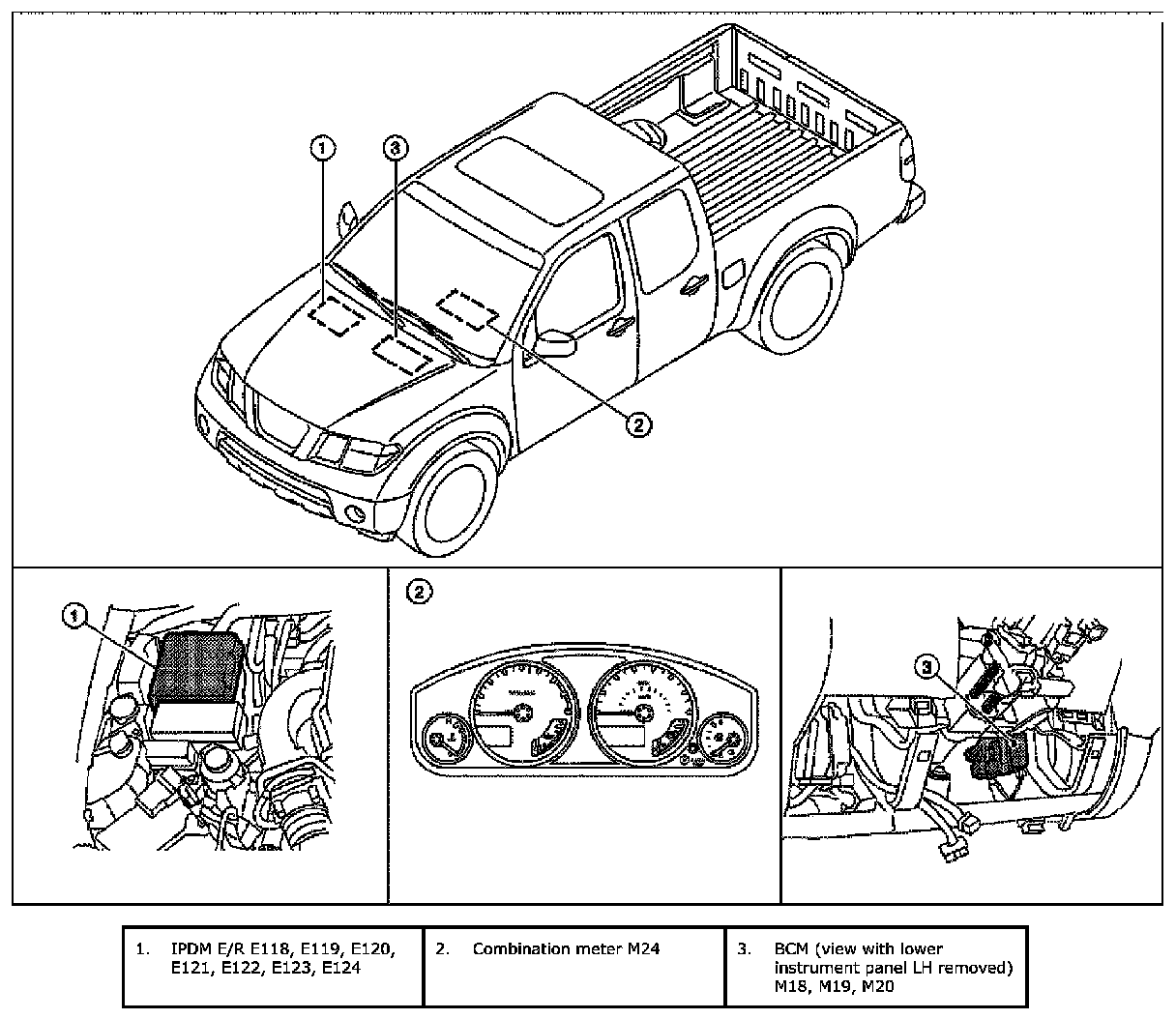 1

3

2

1

2

3

| 1. IPDM E/R E118, E119, E120, E121, E122, E123, E124 | 2. Combination meter M24 | 3. BCM (view with lower instrument panel LH removed) M18, M19, M20 |
|---|---|---|