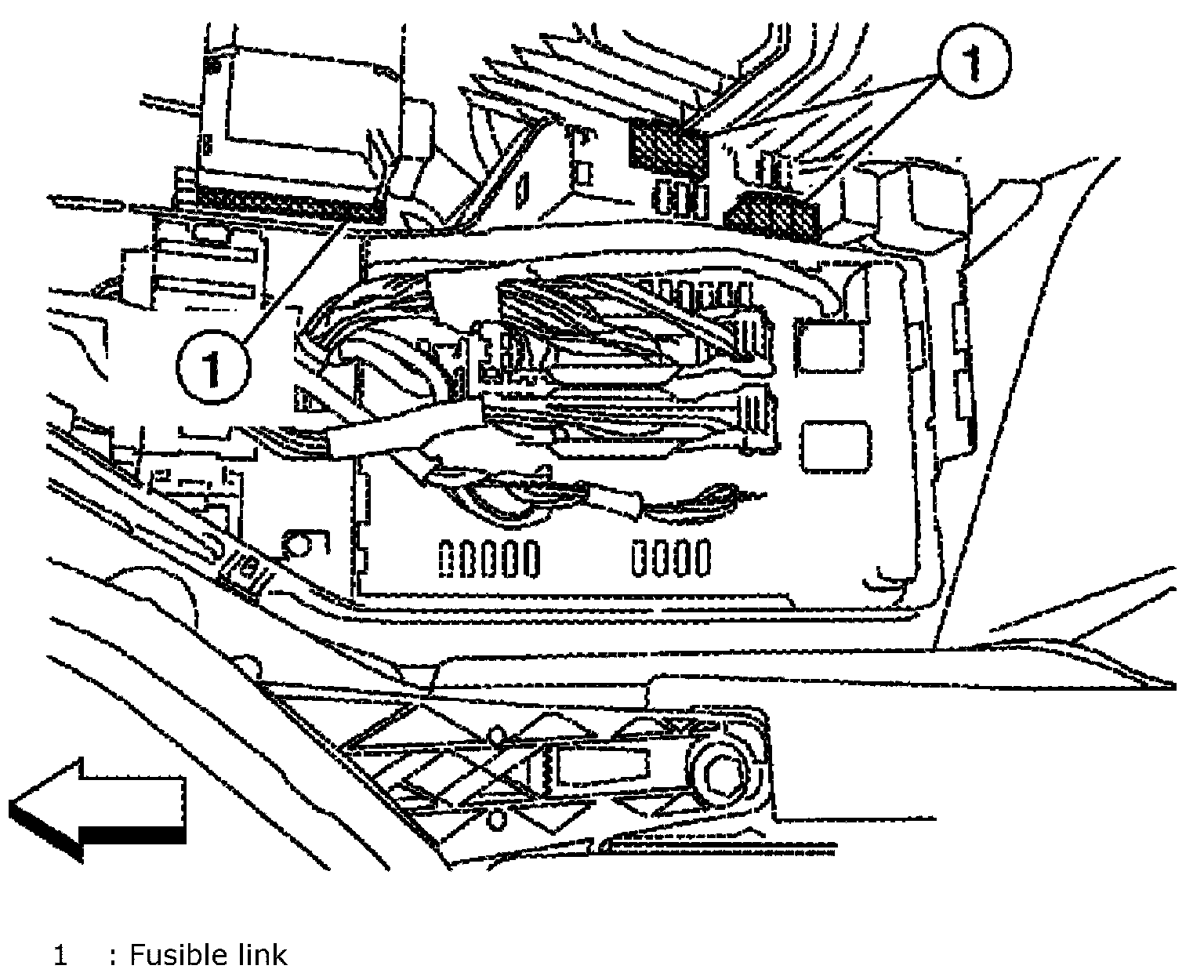 1

1

1 : Fusible link