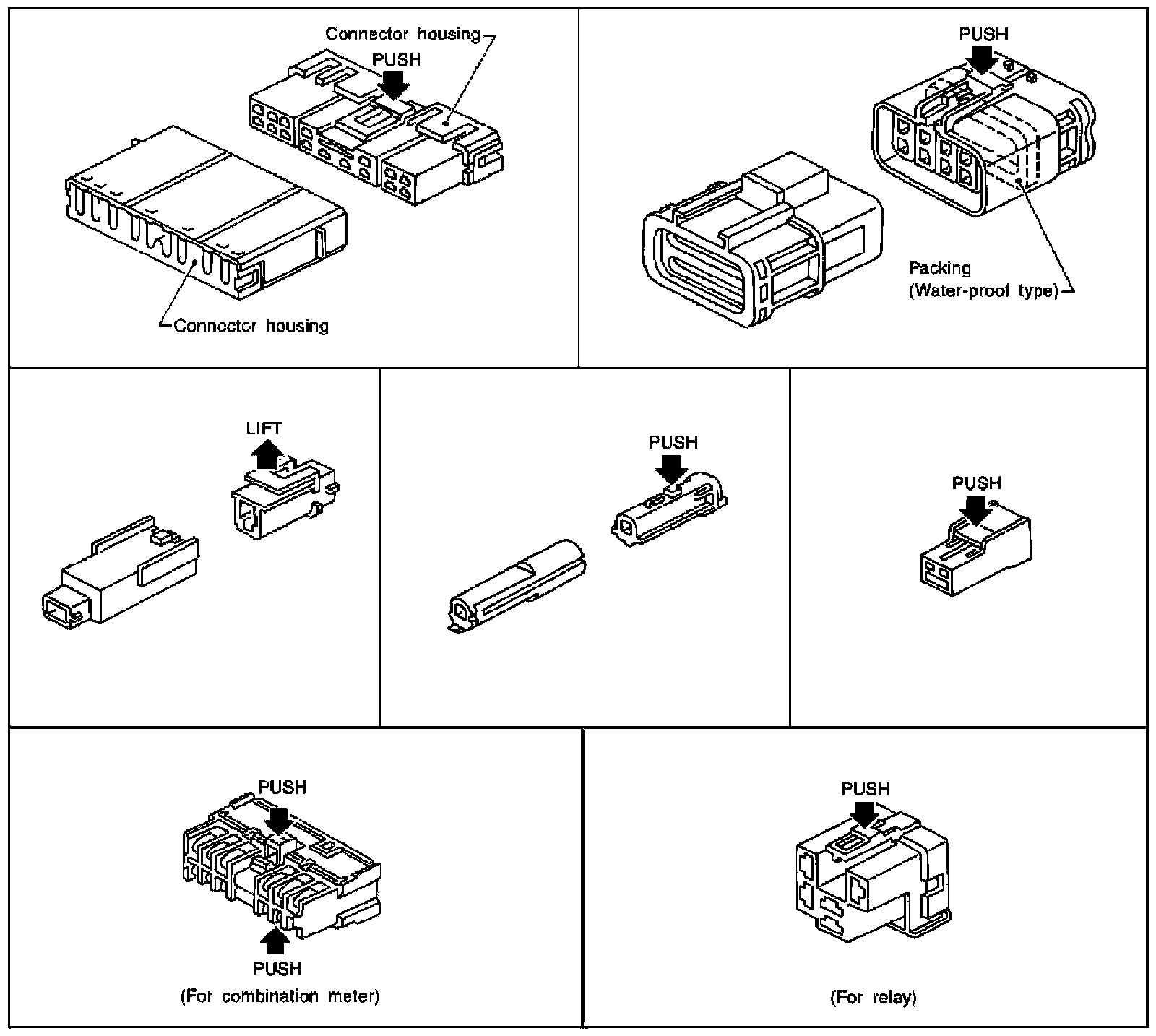 Connector housing
PUSH
Connector housing

PUSH
Packing
(Water-proof type)

LIFT

PUSH

PUSH

PUSH
PUSH
(For combination meter)

PUSH
(For relay)