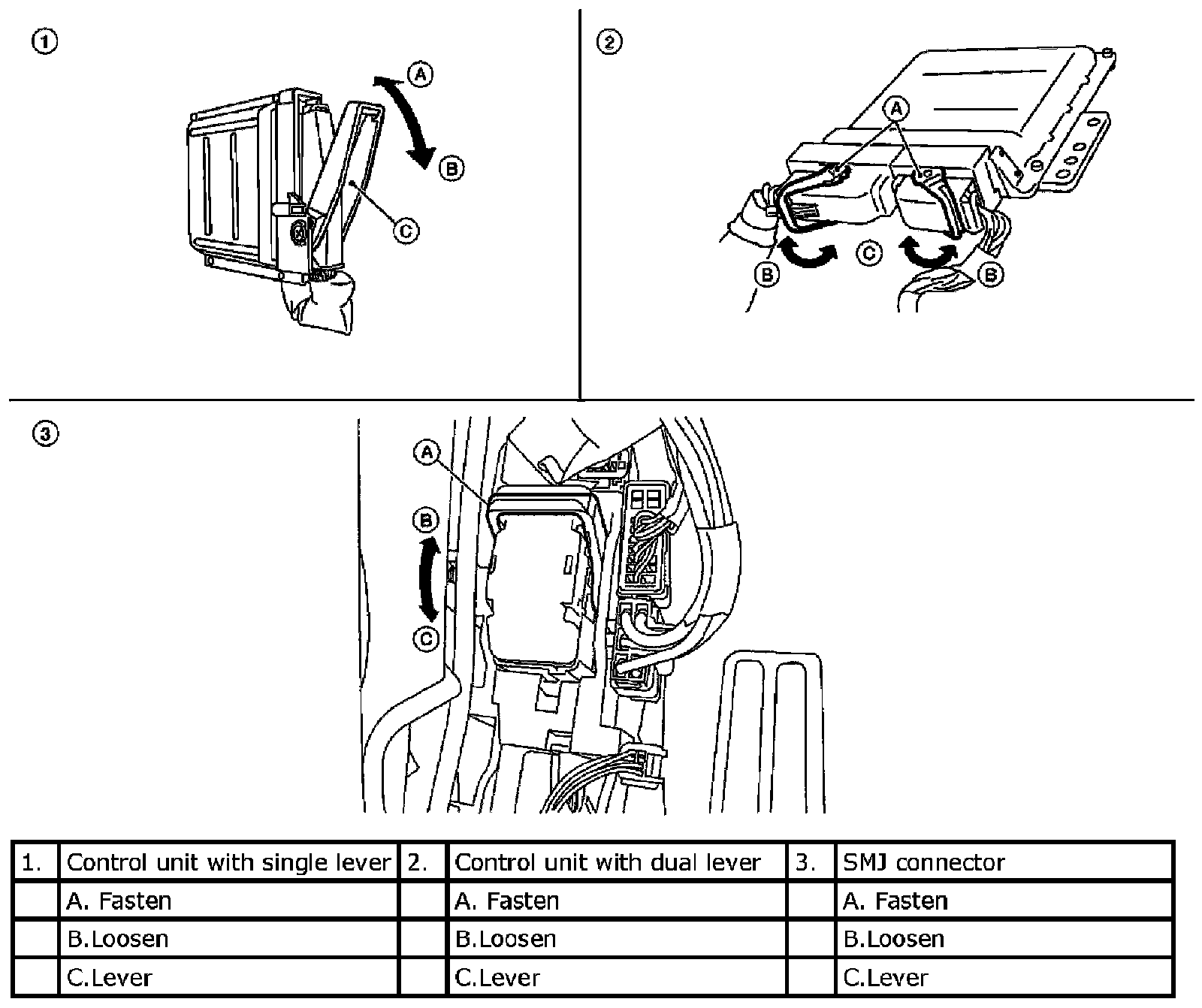 ①

Ⓐ

Ⓑ

Ⓒ

②

Ⓐ

Ⓑ

Ⓒ

Ⓑ

③

Ⓐ

Ⓑ

Ⓒ

| 1. | Control unit with single lever | 2. | Control unit with dual lever | 3. | SMJ connector |
|---|---|---|---|---|---|
| | A. Fasten | | A. Fasten | | A. Fasten |
| | B.Loosen | | B.Loosen | | B.Loosen |
| | C.Lever | | C.Lever | | C.Lever |