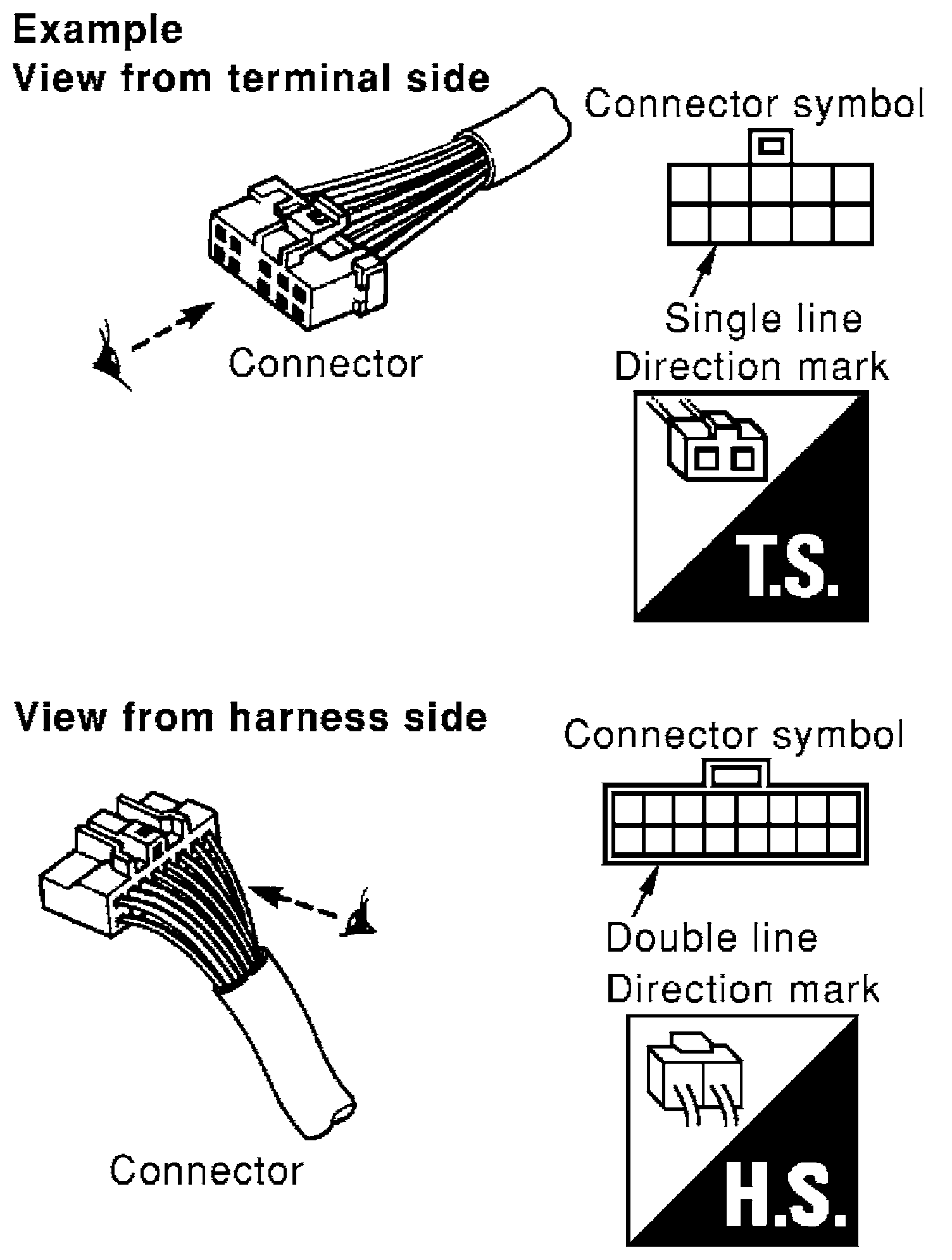 Example
View from terminal side

Connector symbol

Single line
Direction mark

Connector

T.S.

View from harness side

Connector symbol

Double line
Direction mark

Connector

H.S.