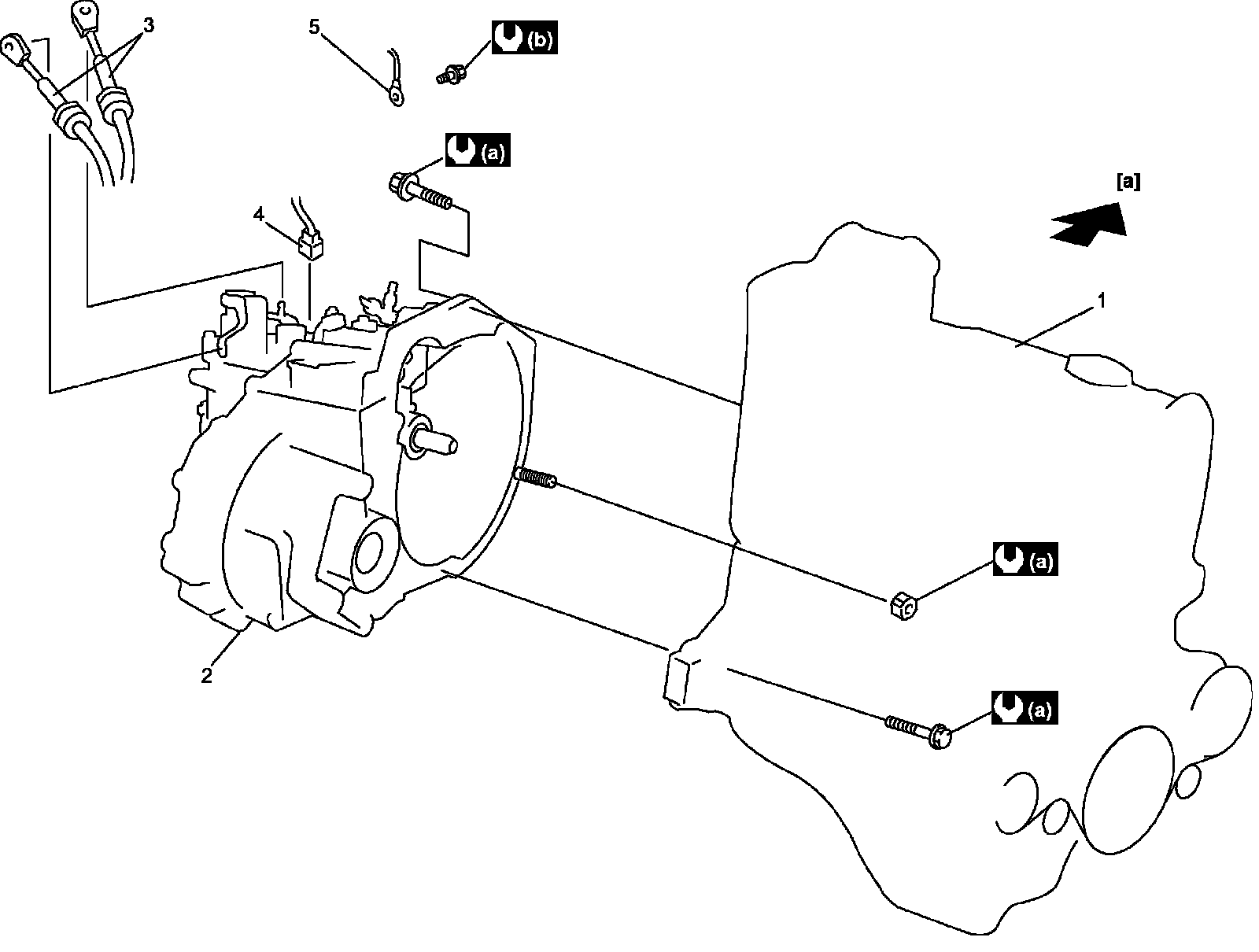 3
5
(b)
(a)
[a]
4
1
(a)
2
(a)